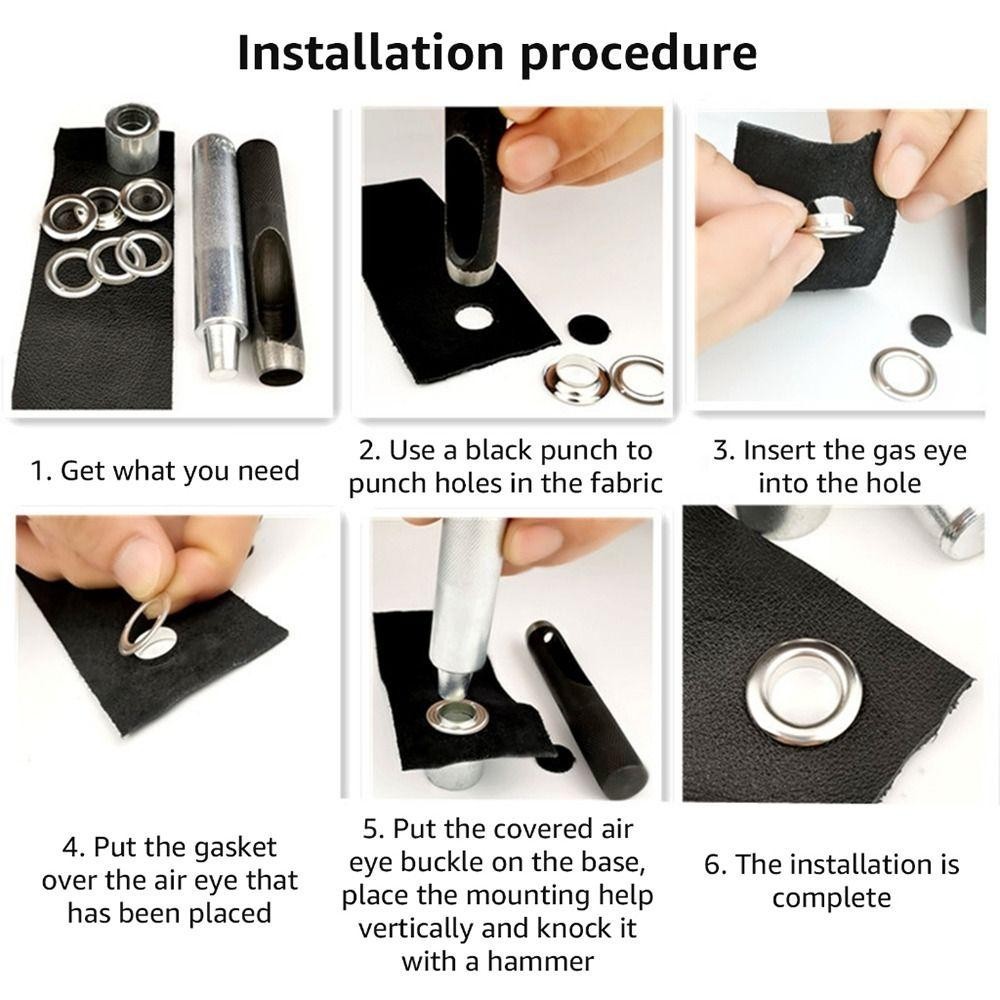 Installation procedure

1. Get what you need

2. Use a black punch to punch holes in the fabric

3. Insert the gas eye into the hole

4. Put the gasket over the air eye that has been placed

5. Put the covered air eye buckle on the base, place the mounting help vertically and knock it with a hammer

6. The installation is complete