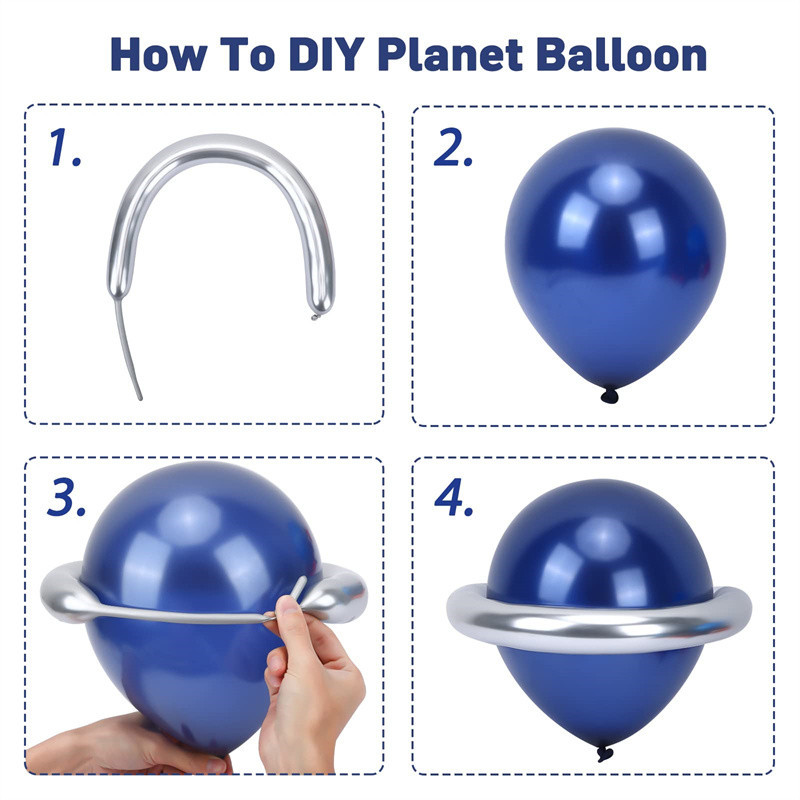 How To DIY Planet Balloon

1.

2.

3.

4.