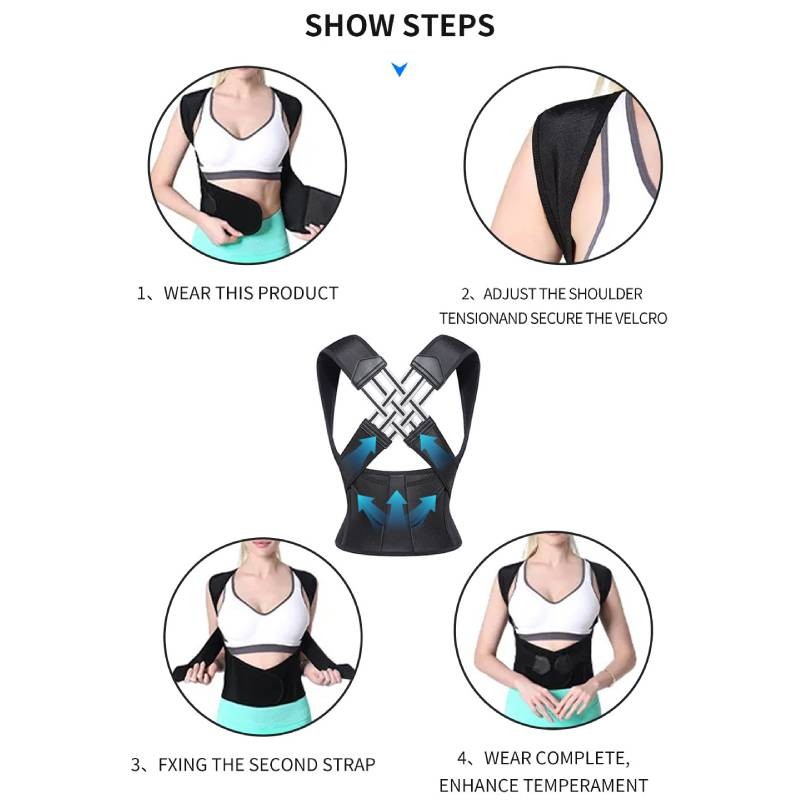 SHOW STEPS

1、WEAR THIS PRODUCT

2、ADJUST THE SHOULDER TENSIONAND SECURE THE VELCRO

3、FXING THE SECOND STRAP

4、WEAR COMPLETE, ENHANCE TEMPERAMENT