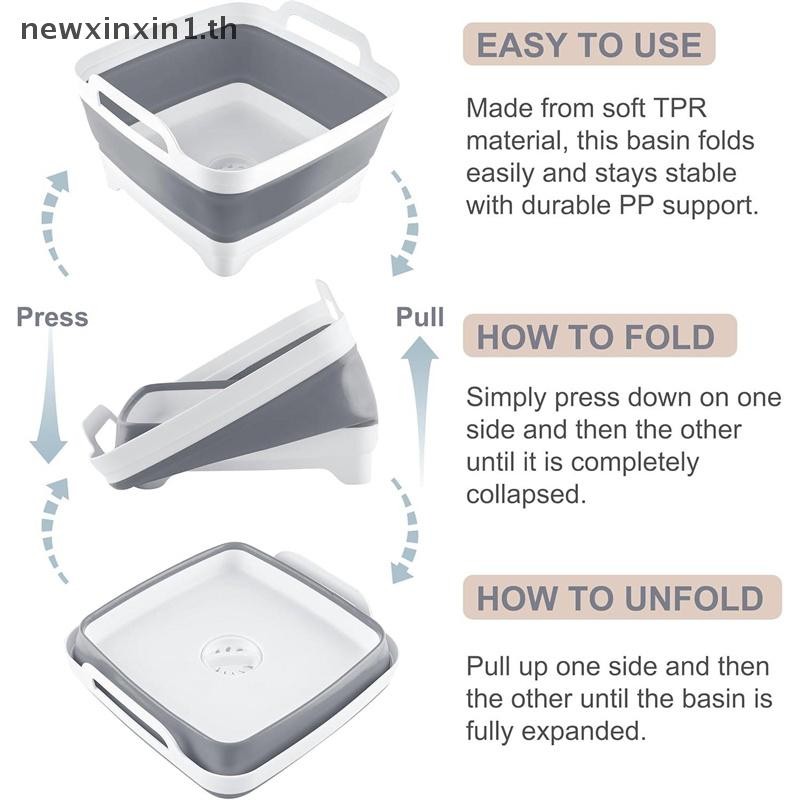 newxinxin1.th

Press

Pull

EASY TO USE

Made from soft TPR material, this basin folds easily and stays stable with durable PP support.

HOW TO FOLD

Simply press down on one side and then the other until it is completely collapsed.

HOW TO UNFOLD

Pull up one side and then the other until the basin is fully expanded.