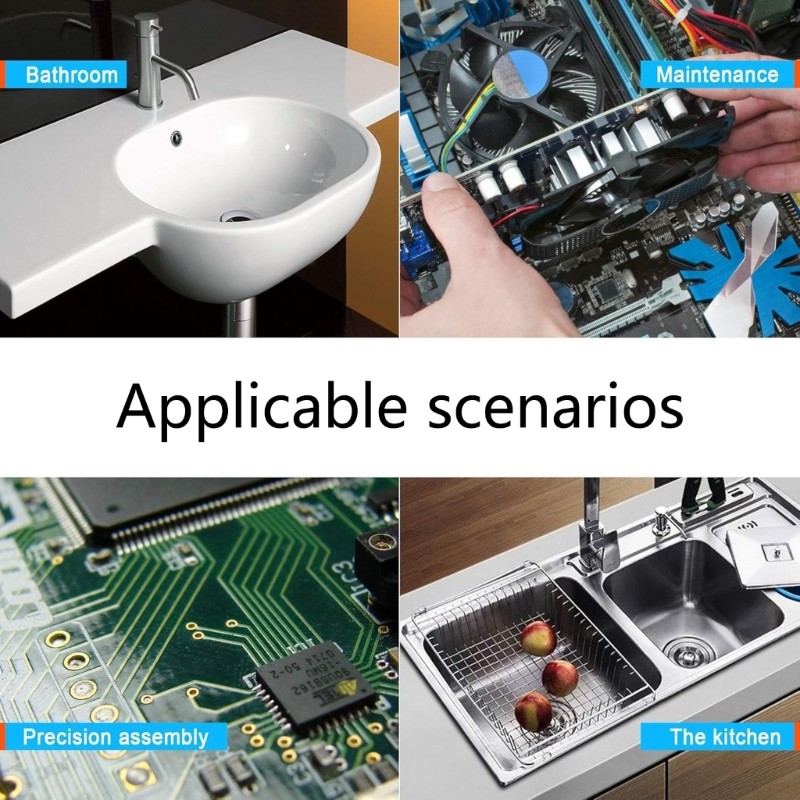 Bathroom

Maintenance

Applicable scenarios

Precision assembly

The kitchen