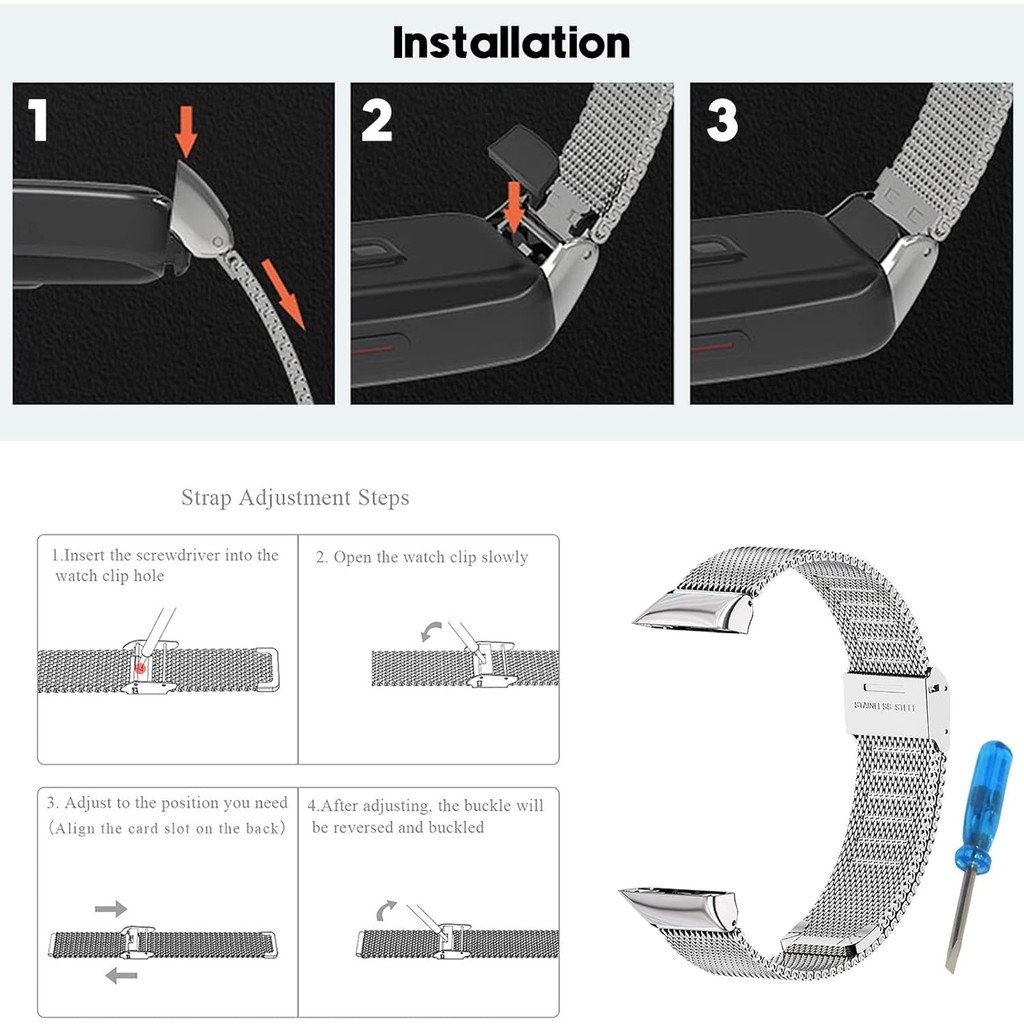 Installation

1

2

3

Strap Adjustment Steps

1.Insert the screwdriver into the watch clip hole

2. Open the watch clip slowly

3. Adjust to the position you need (Align the card slot on the back)

4.After adjusting, the buckle will be reversed and buckled

STAINLESS STEEL