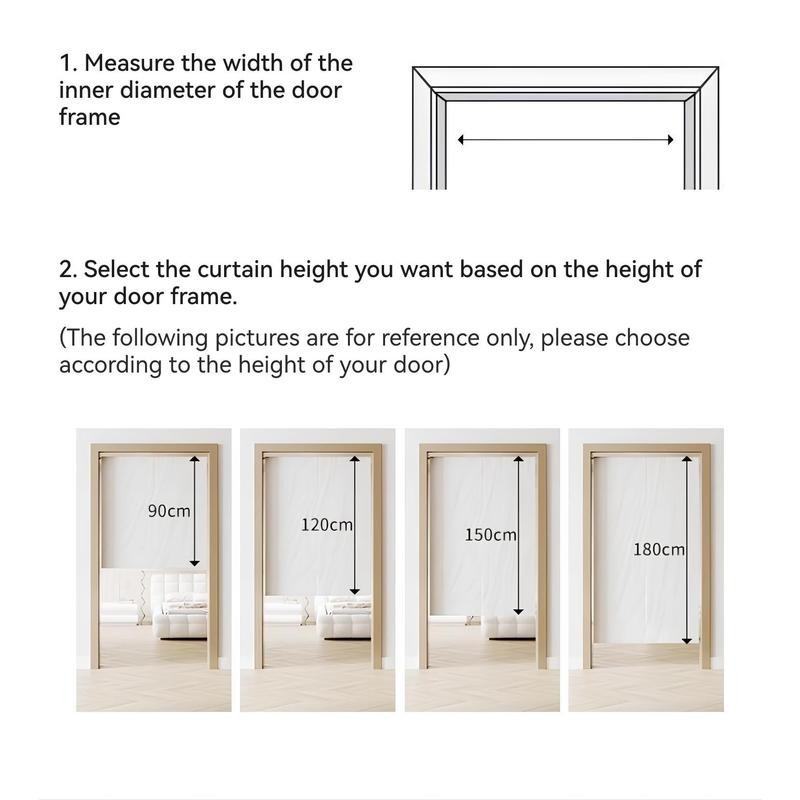 1. Measure the width of the inner diameter of the door frame

2. Select the curtain height you want based on the height of your door frame.

(The following pictures are for reference only, please choose according to the height of your door)

90cm

120cm

150cm

180cm