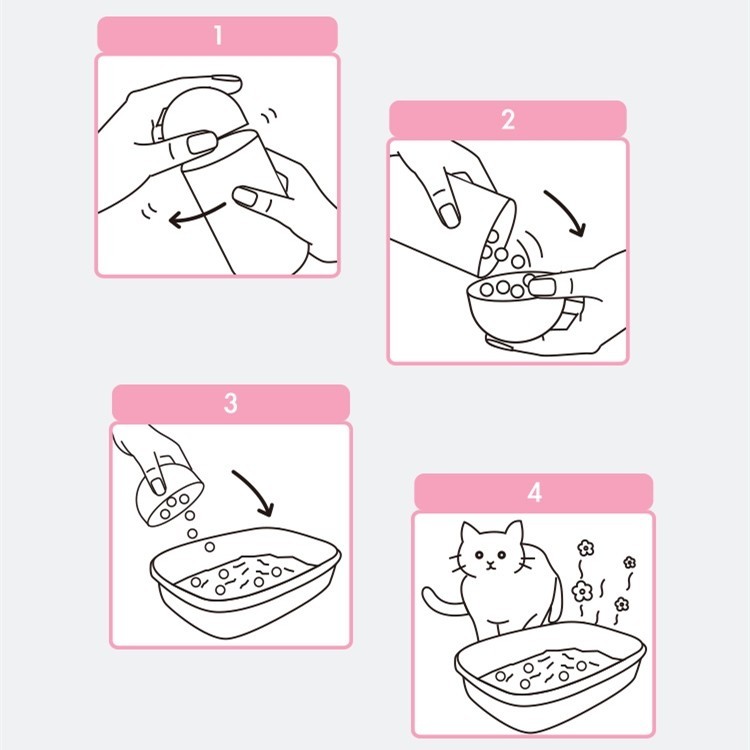 1

2

3

4