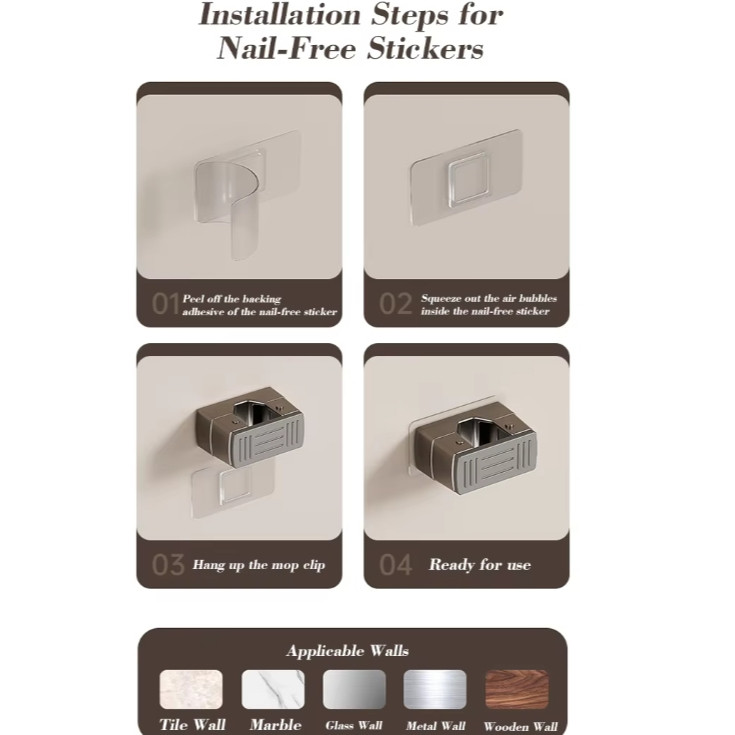 Installation Steps for Nail-Free Stickers

01 Peel off the backing adhesive of the nail-free sticker

02 Squeeze out the air bubbles inside the nail-free sticker

03 Hang up the mop clip

04 Ready for use

Applicable Walls

Tile Wall Marble Glass Wall Metal Wall Wooden Wall