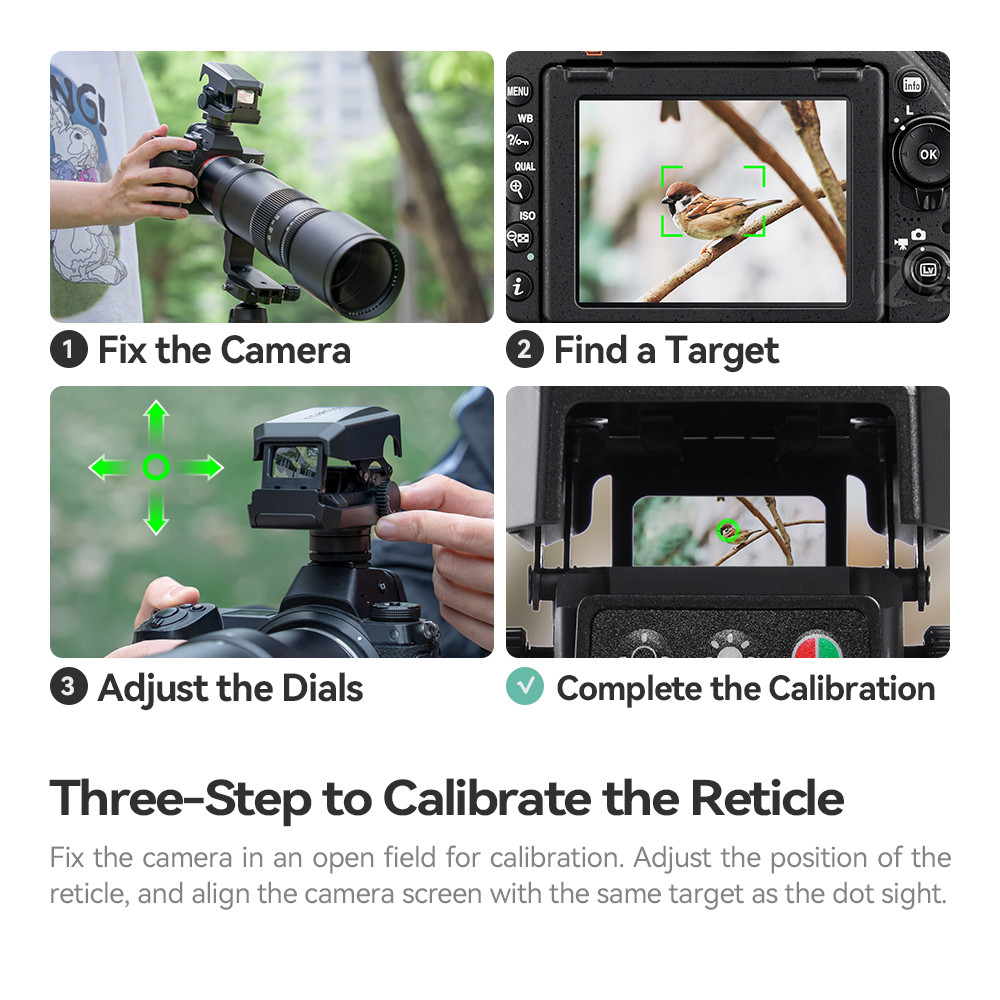 NG!

MENU
WB
QUAL
ISO
i
info
L
OK
Lv

1 Fix the Camera

2 Find a Target

3 Adjust the Dials

Complete the Calibration

Three-Step to Calibrate the Reticle

Fix the camera in an open field for calibration. Adjust the position of the reticle, and align the camera screen with the same target as the dot sight.