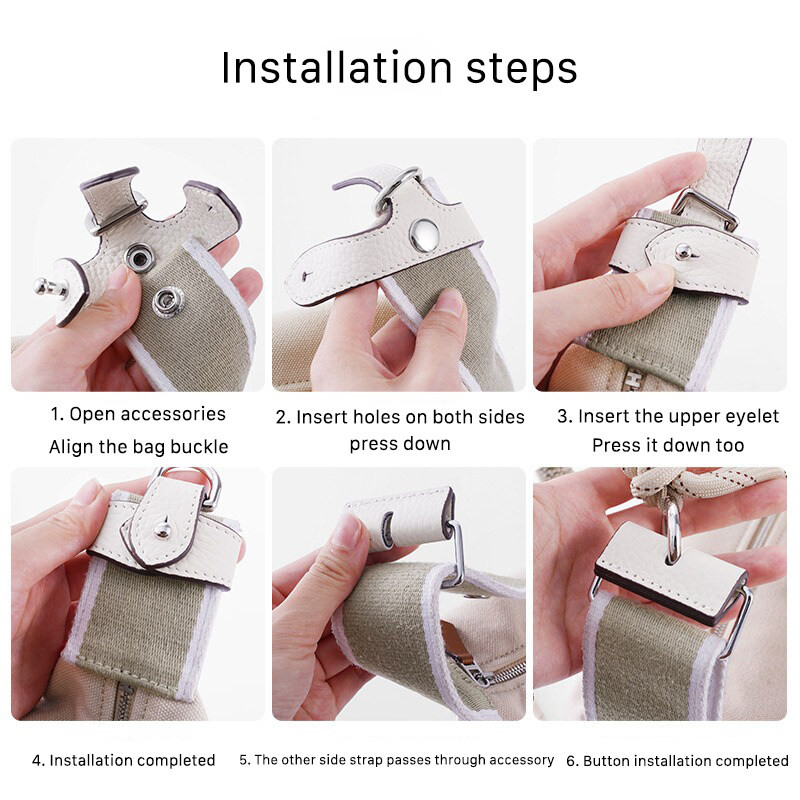 Installation steps

1. Open accessories
Align the bag buckle

2. Insert holes on both sides
press down

3. Insert the upper eyelet
Press it down too

4. Installation completed

5. The other side strap passes through accessory

6. Button installation completed