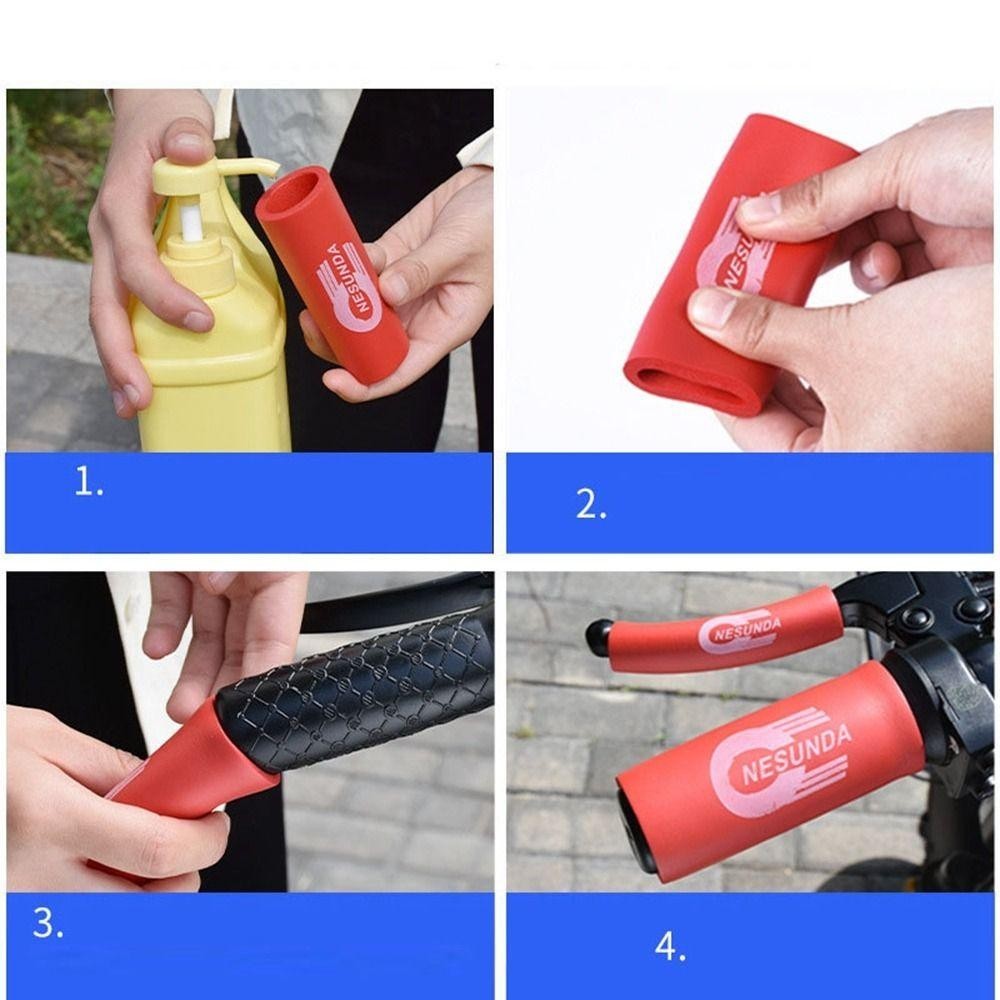 NESUNDA

1.

NESUNDA

2.

3.

NESUNDA

NESUNDA

4.