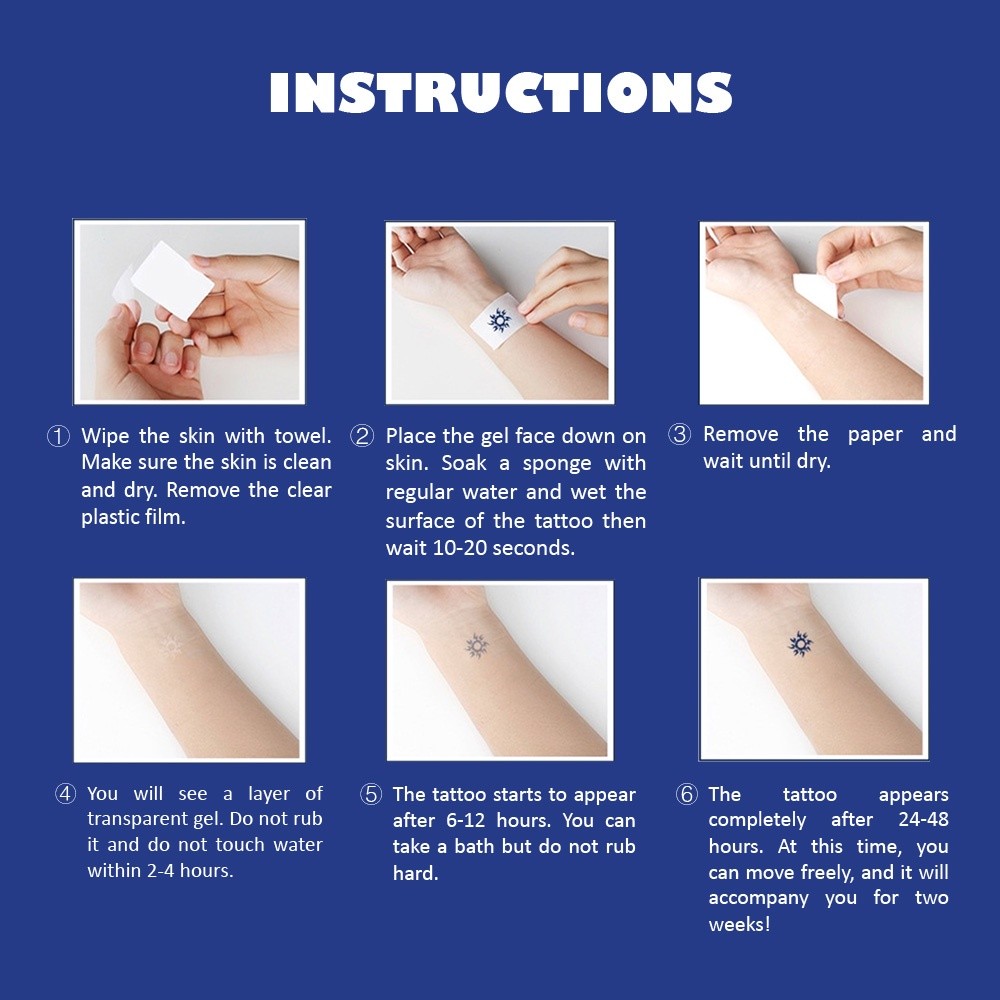 INSTRUCTIONS

① Wipe the skin with towel. Make sure the skin is clean and dry. Remove the clear plastic film.

② Place the gel face down on skin. Soak a sponge with regular water and wet the surface of the tattoo then wait 10-20 seconds.

③ Remove the paper and wait until dry.

④ You will see a layer of transparent gel. Do not rub it and do not touch water within 2-4 hours.

⑤ The tattoo starts to appear after 6-12 hours. You can take a bath but do not rub hard.

⑥ The tattoo appears completely after 24-48 hours. At this time, you can move freely, and it will accompany you for two weeks!