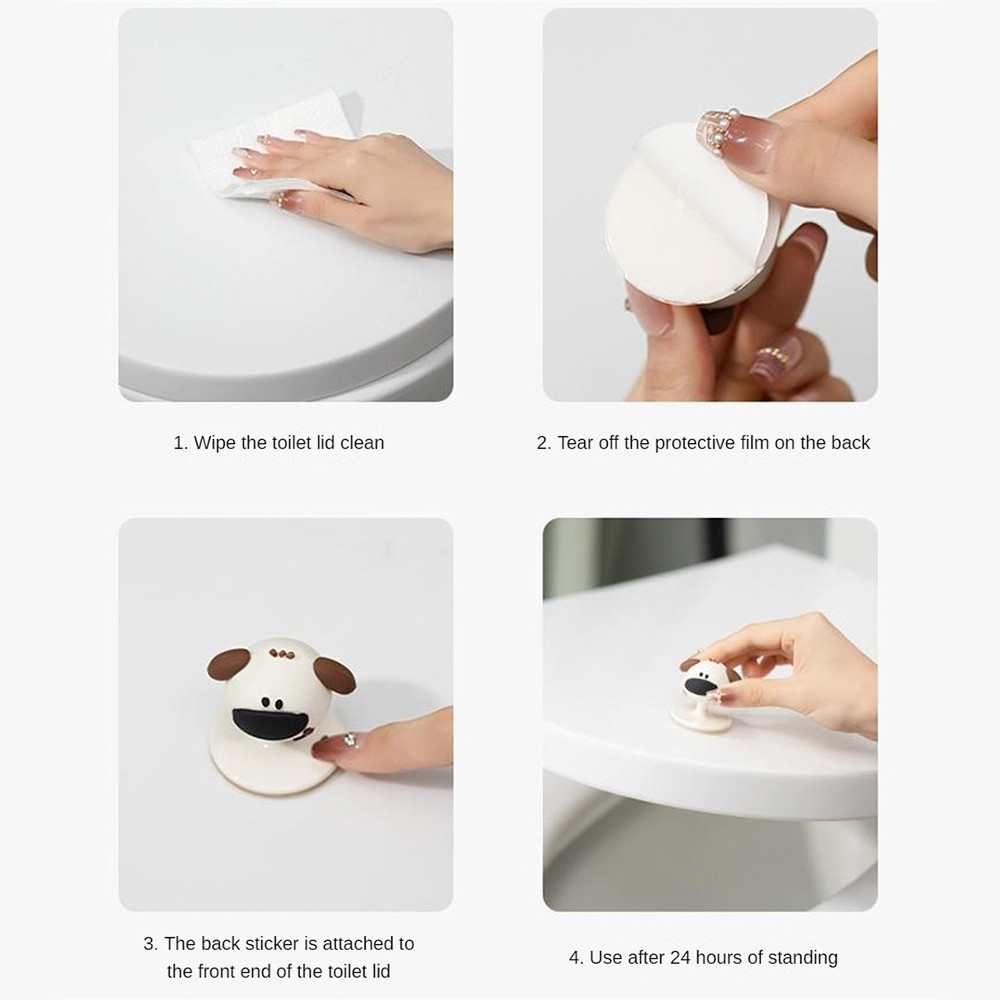 1. Wipe the toilet lid clean

2. Tear off the protective film on the back

3. The back sticker is attached to the front end of the toilet lid

4. Use after 24 hours of standing