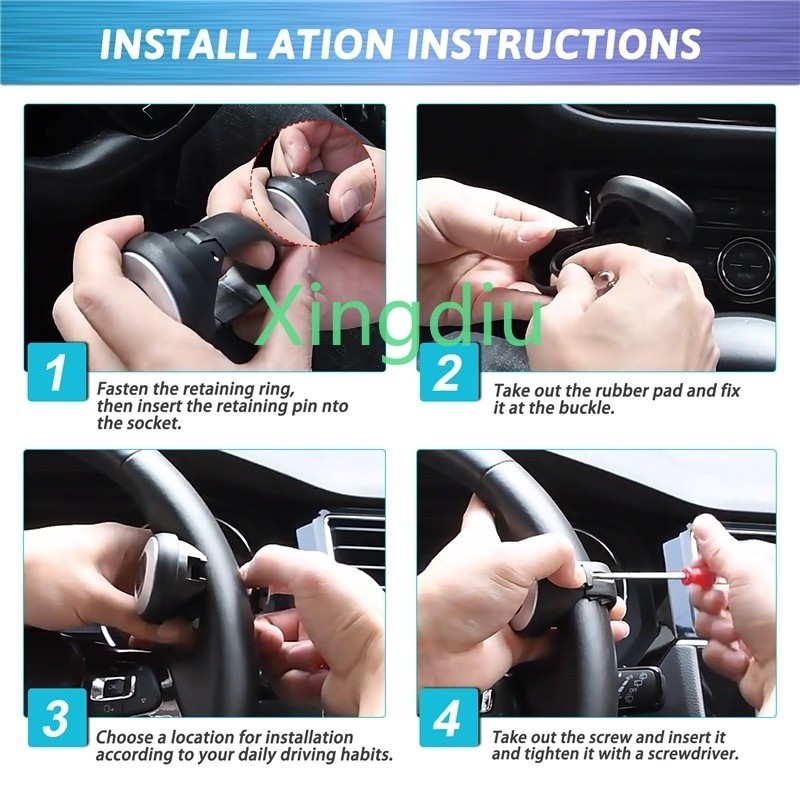 INSTALL ATION INSTRUCTIONS

Xingdiu

1
Fasten the retaining ring, then insert the retaining pin nto the socket.

2
Take out the rubber pad and fix it at the buckle.

3
Choose a location for installation according to your daily driving habits.

4
Take out the screw and insert it and tighten it with a screwdriver.