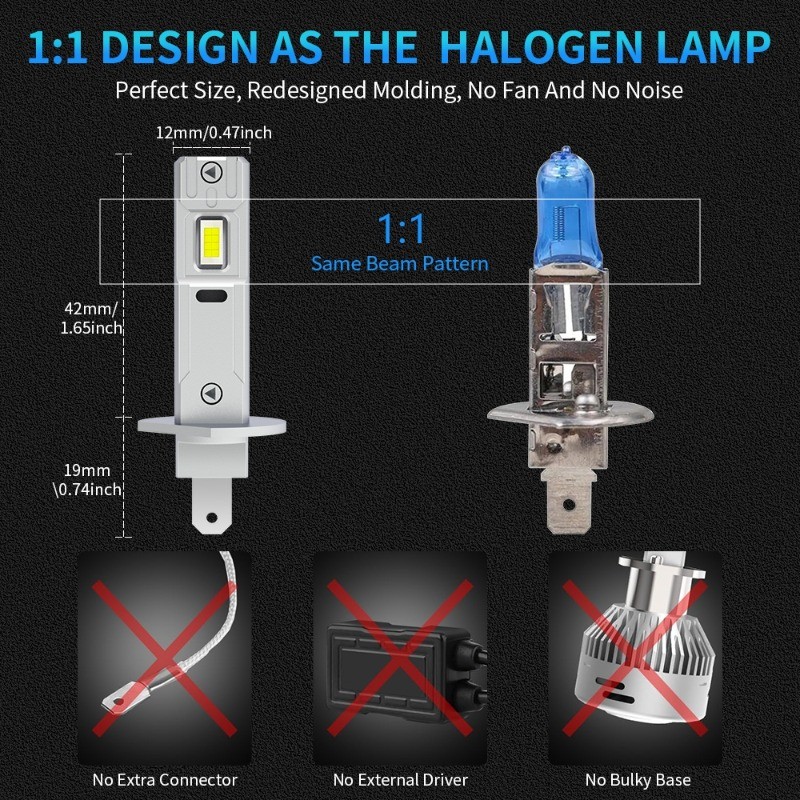 1:1 DESIGN AS THE HALOGEN LAMP

Perfect Size, Redesigned Molding, No Fan And No Noise

12mm/0.47inch

1:1
Same Beam Pattern

42mm/
1.65inch

19mm
\0.74inch

No Extra Connector

No External Driver

No Bulky Base