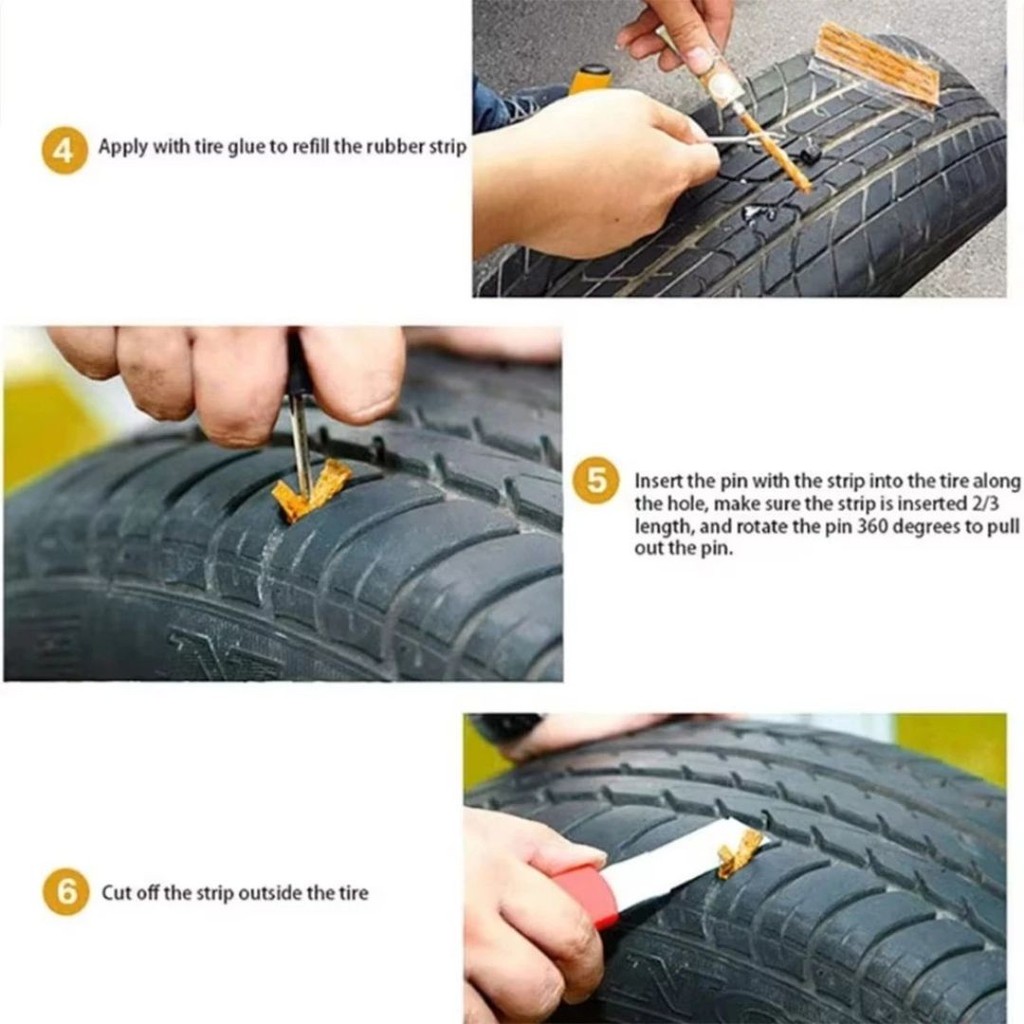 4 Apply with tire glue to refill the rubber strip

5 Insert the pin with the strip into the tire along the hole, make sure the strip is inserted 2/3 length, and rotate the pin 360 degrees to pull out the pin.

6 Cut off the strip outside the tire