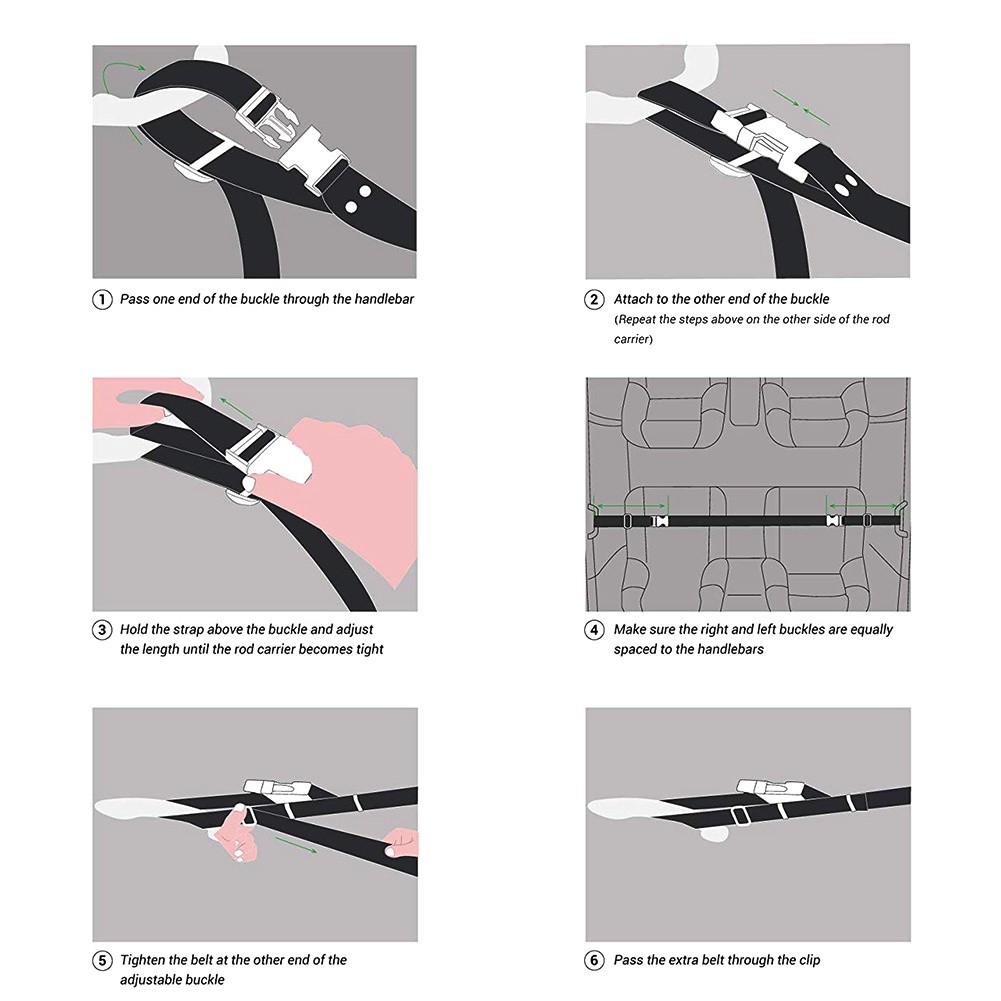 1 Pass one end of the buckle through the handlebar

2 Attach to the other end of the buckle
(Repeat the steps above on the other side of the rod carrier)

3 Hold the strap above the buckle and adjust the length until the rod carrier becomes tight

4 Make sure the right and left buckles are equally spaced to the handlebars

5 Tighten the belt at the other end of the adjustable buckle

6 Pass the extra belt through the clip