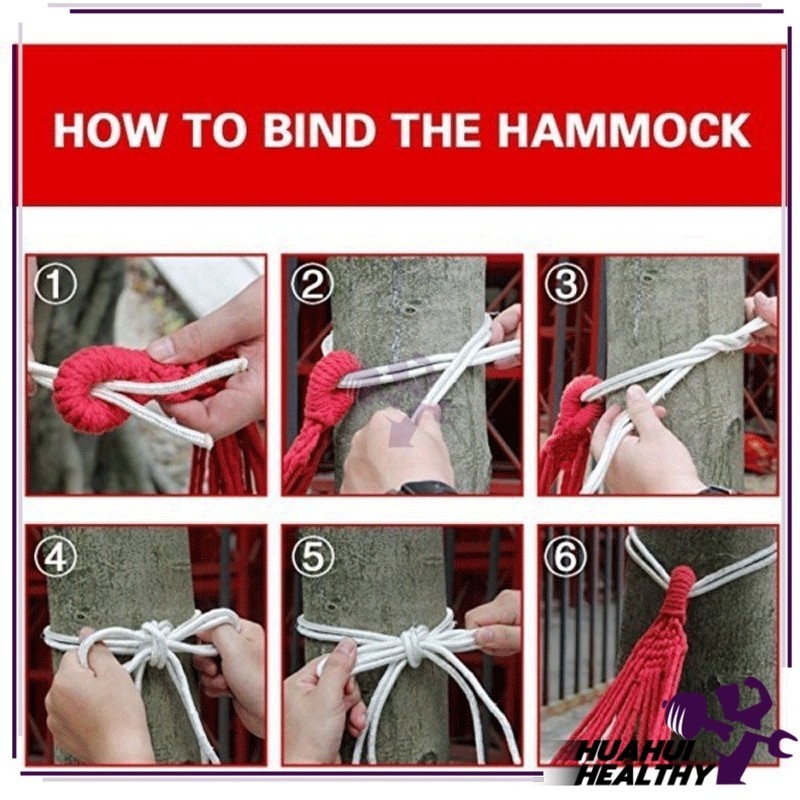 HOW TO BIND THE HAMMOCK

①

②

③

④

⑤

⑥

HUAHUI
HEALTHY