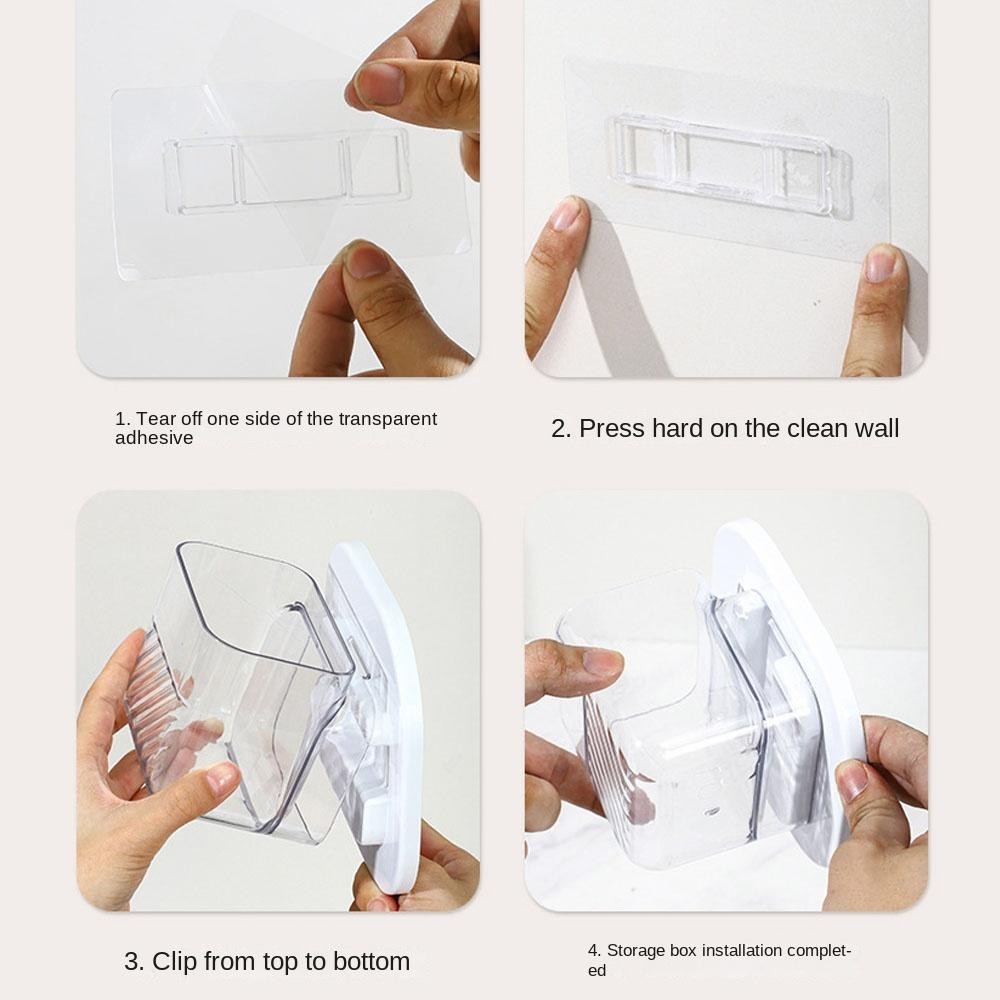 1. Tear off one side of the transparent adhesive

2. Press hard on the clean wall

3. Clip from top to bottom

4. Storage box installation completed