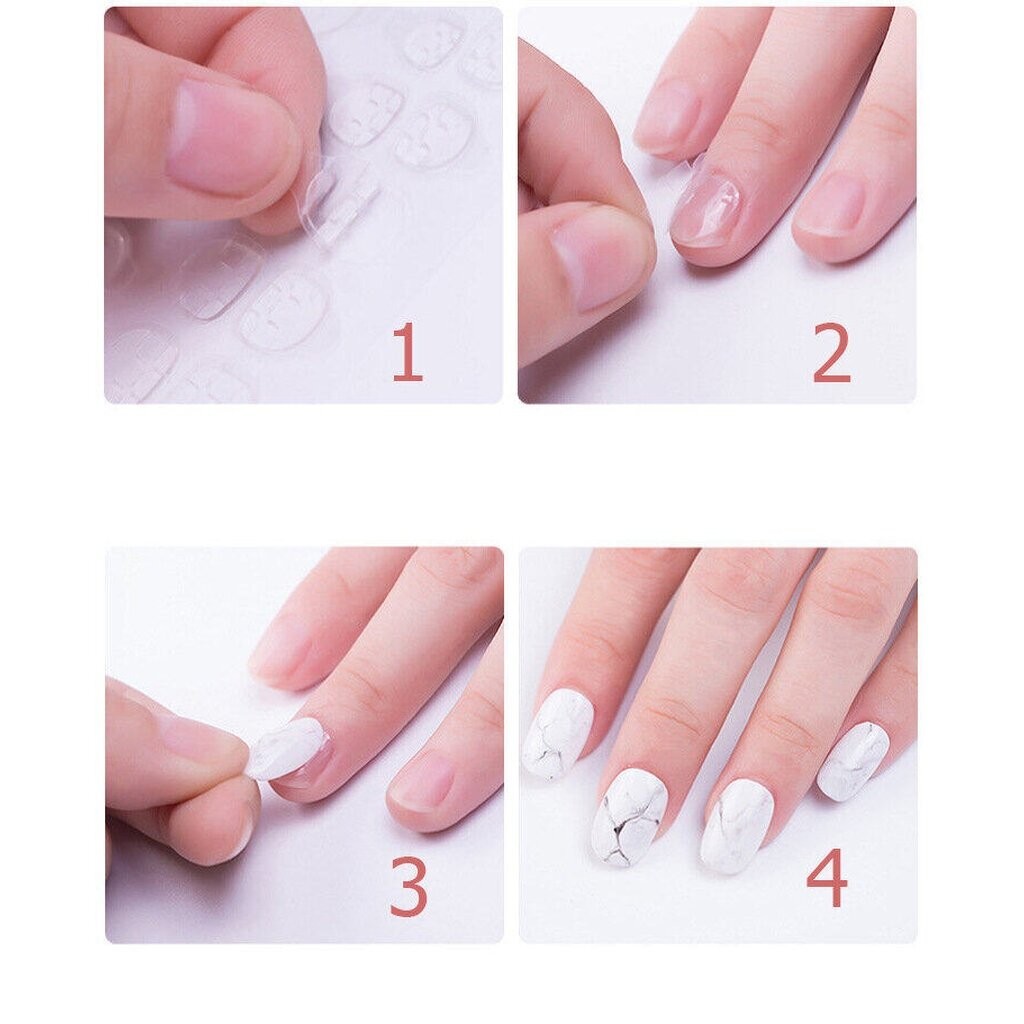 1

2

3

4