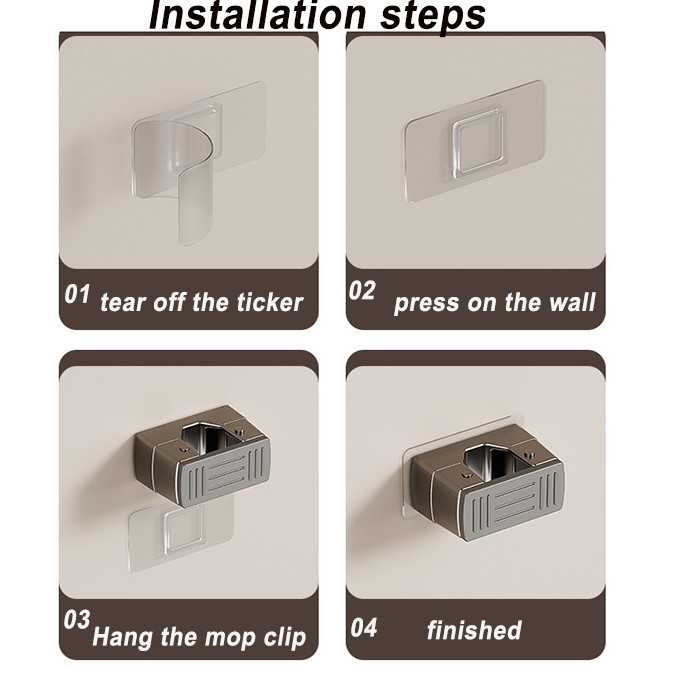 Installation steps

01 tear off the ticker

02 press on the wall

03 Hang the mop clip

04 finished