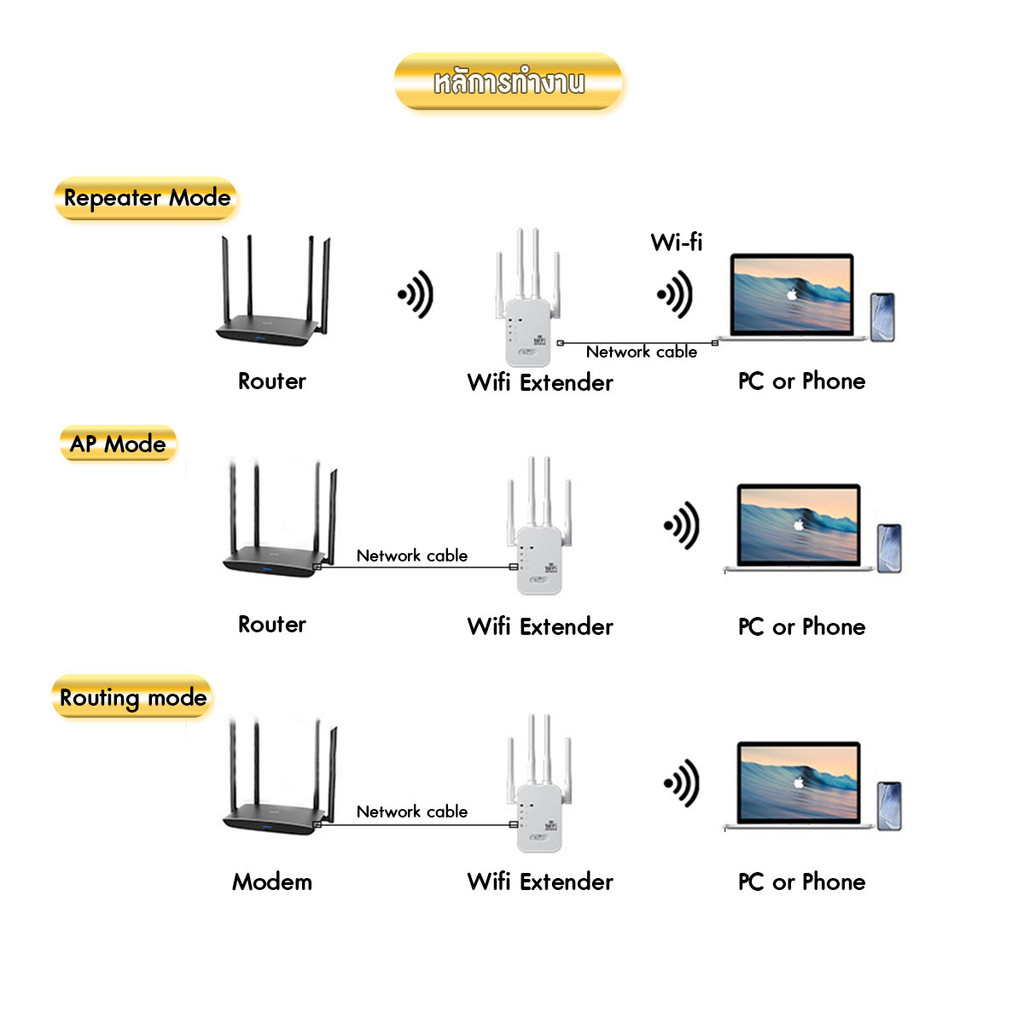 หลักการทำงาน

Repeater Mode

Wi-fi

Network cable

Router

Wifi Extender

PC or Phone

AP Mode

Network cable

Router

Wifi Extender

PC or Phone

Routing mode

Network cable

Modem

Wifi Extender

PC or Phone