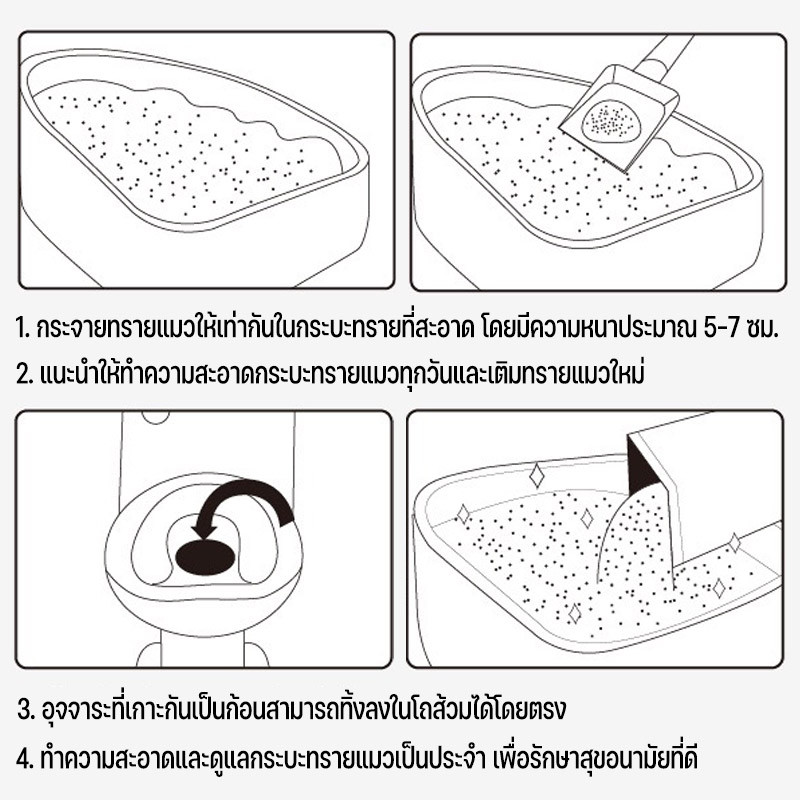 1. กระจายทรายแมวให้เท่ากันในกระบะทรายที่สะอาด โดยมีความหนาประมาณ 5-7 ซม.

2. แนะนำให้ทำความสะอาดกระบะทรายแมวทุกวันและเติมทรายแมวใหม่

3. อุจจาระที่เกาะกันเป็นก้อนสามารถทิ้งลงในโถส้วมได้โดยตรง

4. ทำความสะอาดและดูแลกระบะทรายแมวเป็นประจำ เพื่อรักษาสุขอนามัยที่ดี