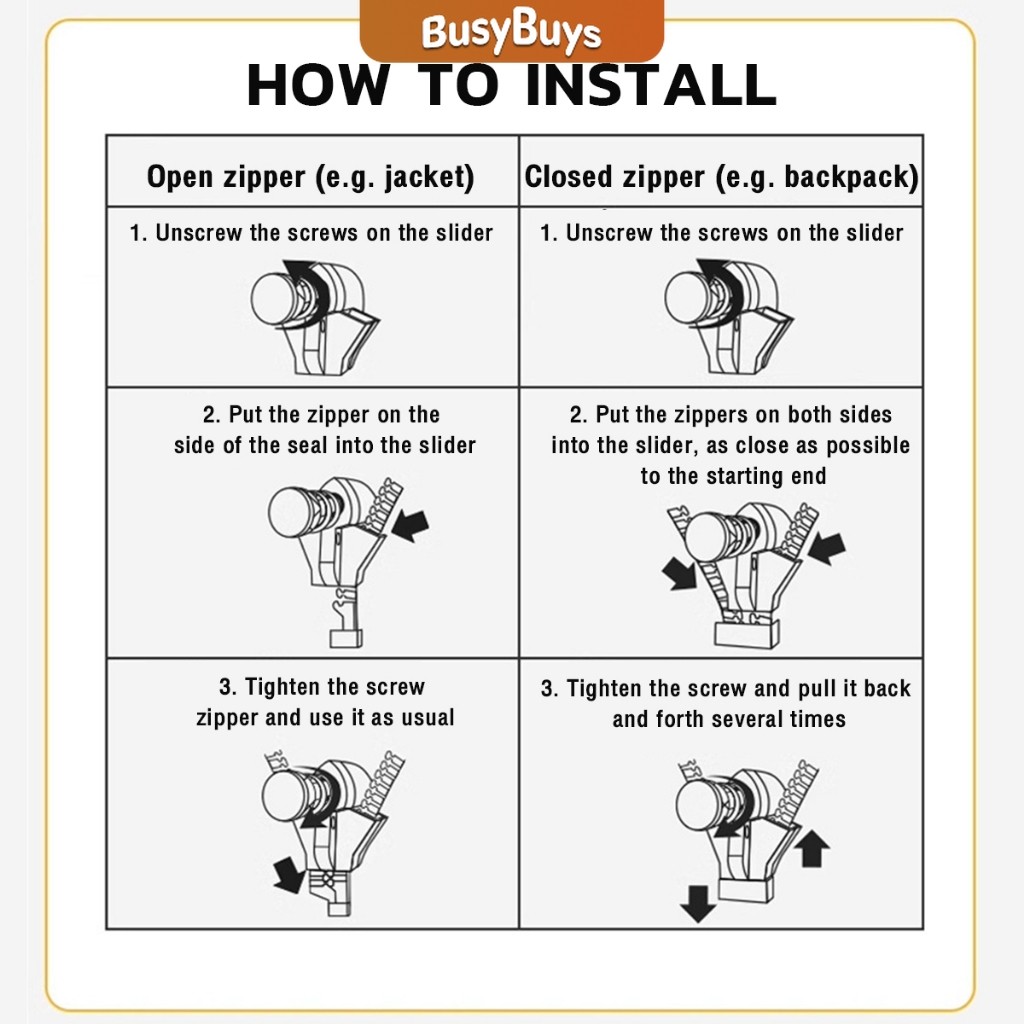 BusyBuys

HOW TO INSTALL

| Open zipper (e.g. jacket) | Closed zipper (e.g. backpack) |
|---|---|
| 1. Unscrew the screws on the slider | 1. Unscrew the screws on the slider |
| 2. Put the zipper on the side of the seal into the slider | 2. Put the zippers on both sides into the slider, as close as possible to the starting end |
| 3. Tighten the screw zipper and use it as usual | 3. Tighten the screw and pull it back and forth several times |