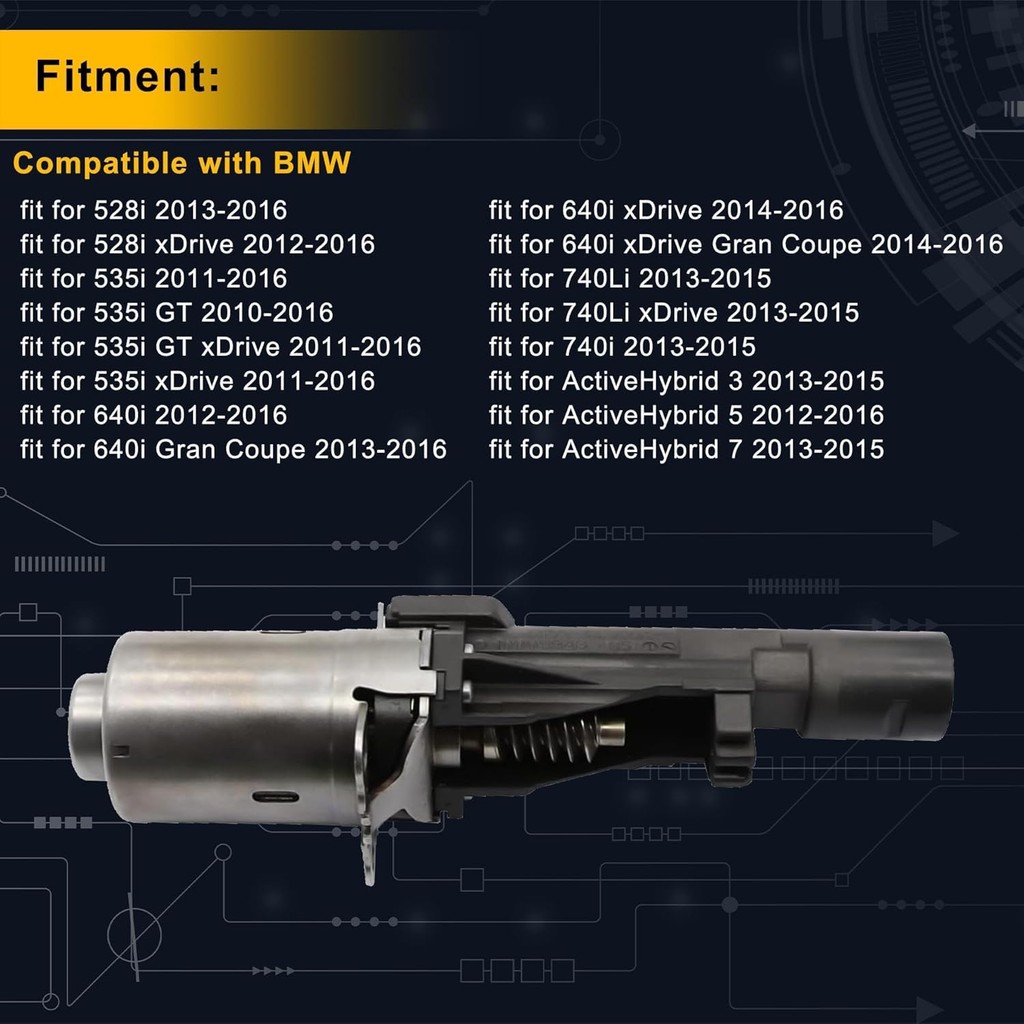 Fitment:

Compatible with BMW

fit for 528i 2013-2016
fit for 528i xDrive 2012-2016
fit for 535i 2011-2016
fit for 535i GT 2010-2016
fit for 535i GT xDrive 2011-2016
fit for 535i xDrive 2011-2016
fit for 640i 2012-2016
fit for 640i Gran Coupe 2013-2016

fit for 640i xDrive 2014-2016
fit for 640i xDrive Gran Coupe 2014-2016
fit for 740Li 2013-2015
fit for 740Li xDrive 2013-2015
fit for 740i 2013-2015
fit for ActiveHybrid 3 2013-2015
fit for ActiveHybrid 5 2012-2016
fit for ActiveHybrid 7 2013-2015