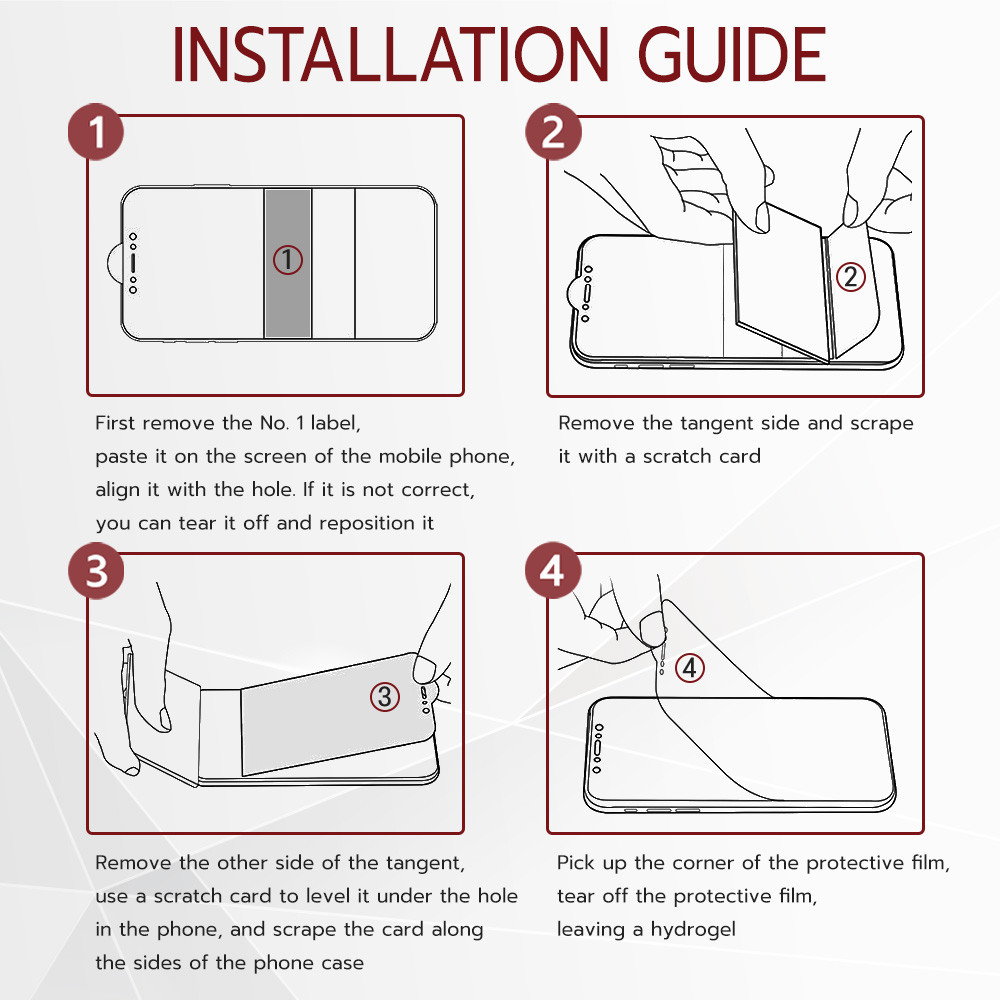 INSTALLATION GUIDE

1

①

First remove the No. 1 label, paste it on the screen of the mobile phone, align it with the hole. If it is not correct, you can tear it off and reposition it

2

②

Remove the tangent side and scrape it with a scratch card

3

③

Remove the other side of the tangent, use a scratch card to level it under the hole in the phone, and scrape the card along the sides of the phone case

4

④

Pick up the corner of the protective film, tear off the protective film, leaving a hydrogel