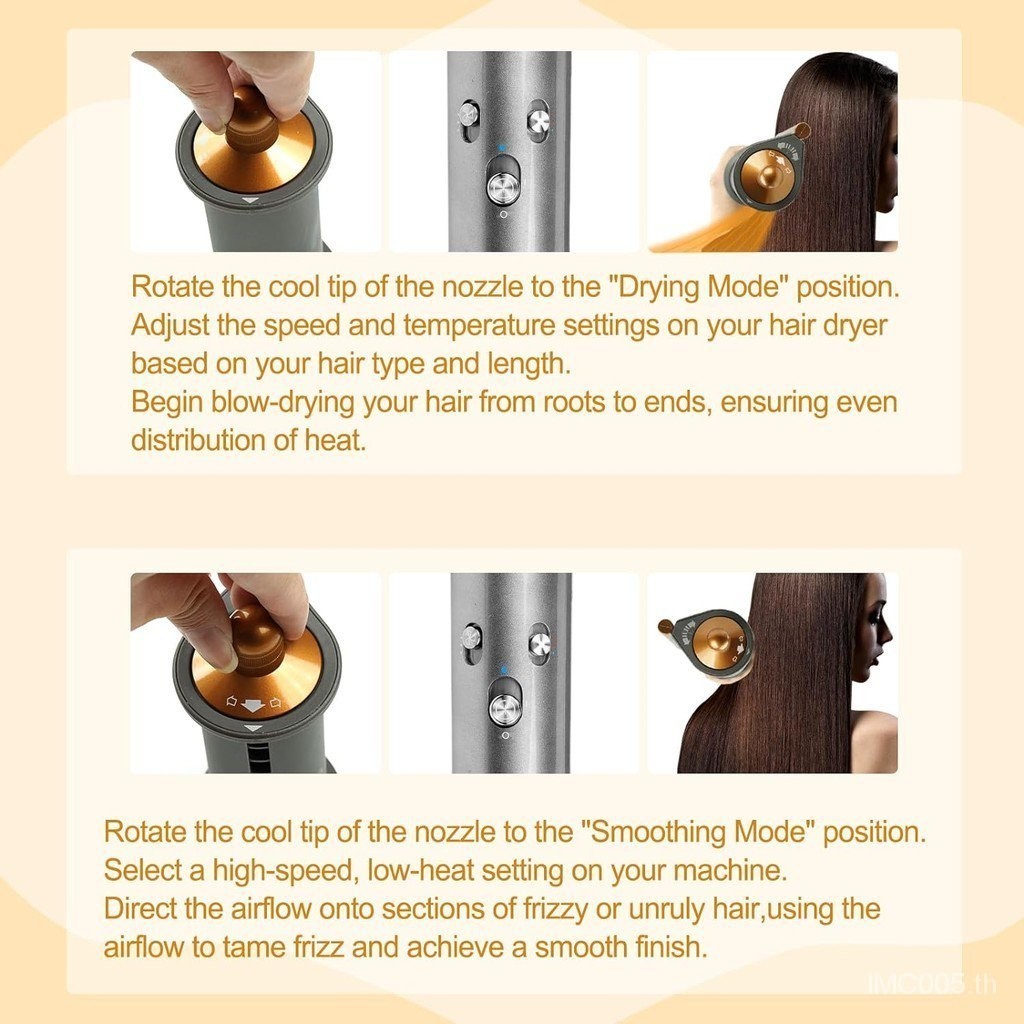 Rotate the cool tip of the nozzle to the "Drying Mode" position.
Adjust the speed and temperature settings on your hair dryer based on your hair type and length.
Begin blow-drying your hair from roots to ends, ensuring even distribution of heat.

Rotate the cool tip of the nozzle to the "Smoothing Mode" position.
Select a high-speed, low-heat setting on your machine.
Direct the airflow onto sections of frizzy or unruly hair,using the airflow to tame frizz and achieve a smooth finish.

IMG005.th