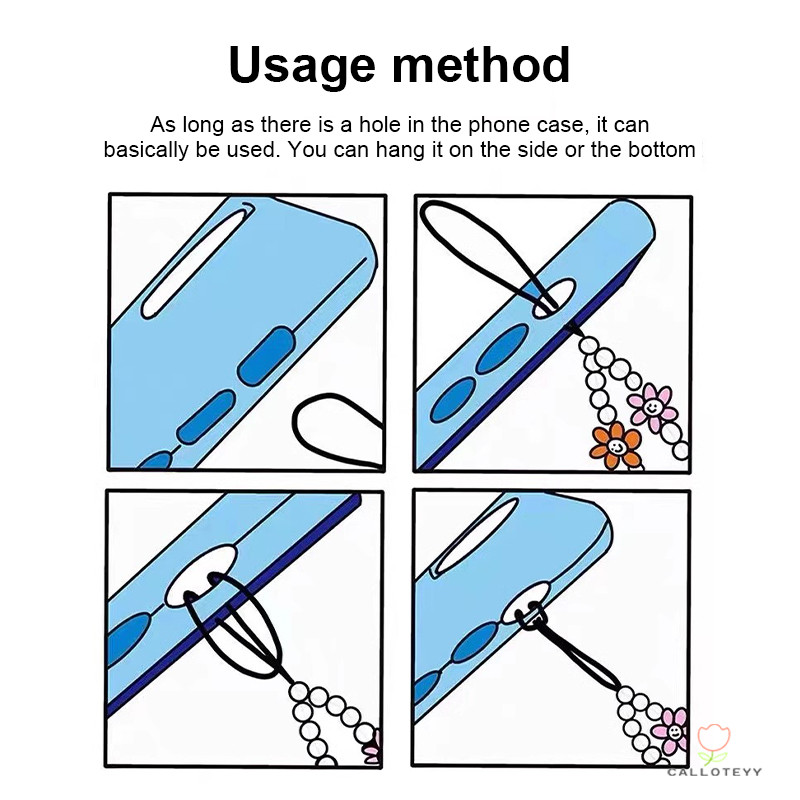 Usage method

As long as there is a hole in the phone case, it can basically be used. You can hang it on the side or the bottom

CALLOTEYY