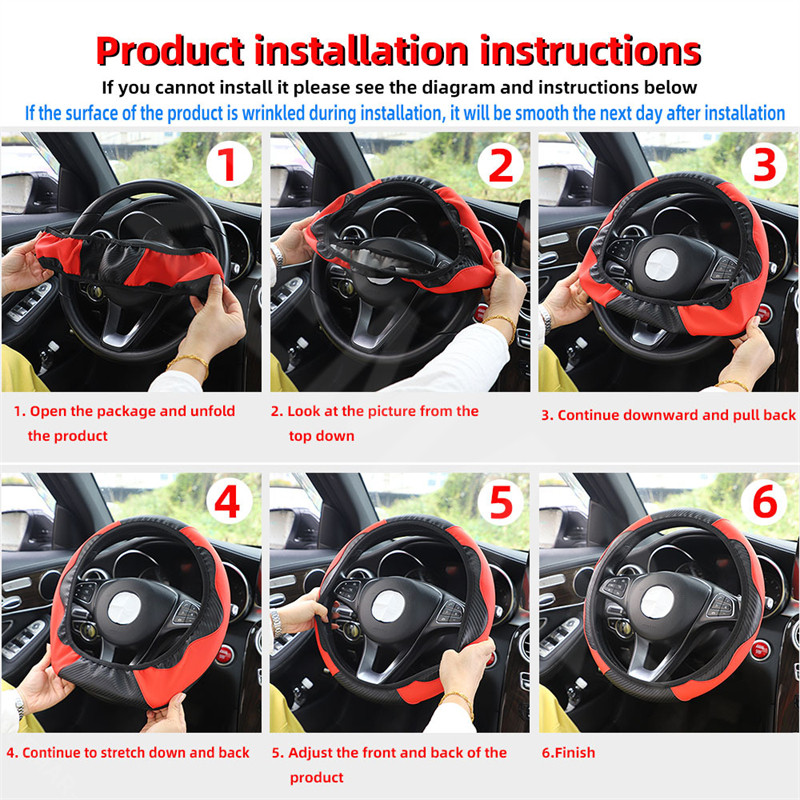 Product installation instructions

If you cannot install it please see the diagram and instructions below

If the surface of the product is wrinkled during installation, it will be smooth the next day after installation

1

2

3

1. Open the package and unfold the product

2. Look at the picture from the top down

3. Continue downward and pull back

4

5

6

4. Continue to stretch down and back

5. Adjust the front and back of the product

6.Finish