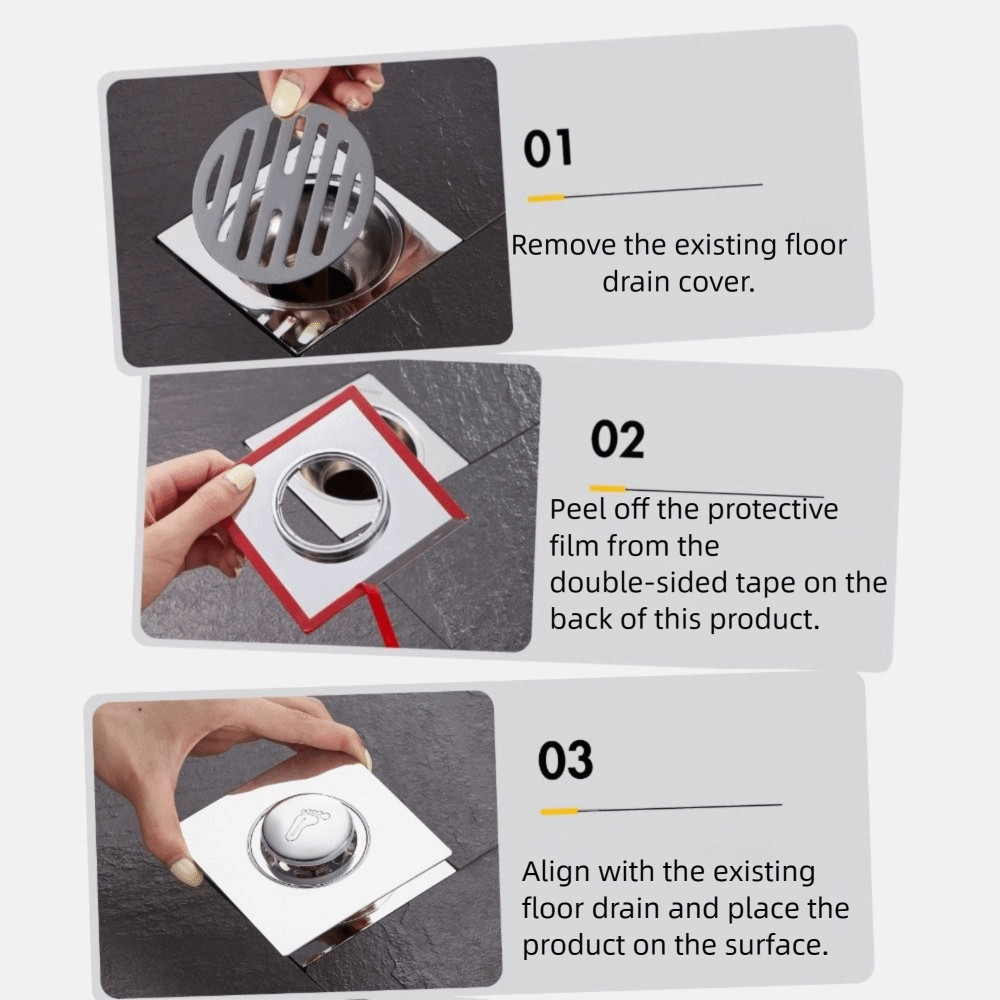 01

Remove the existing floor drain cover.

02

Peel off the protective film from the double-sided tape on the back of this product.

03

Align with the existing floor drain and place the product on the surface.