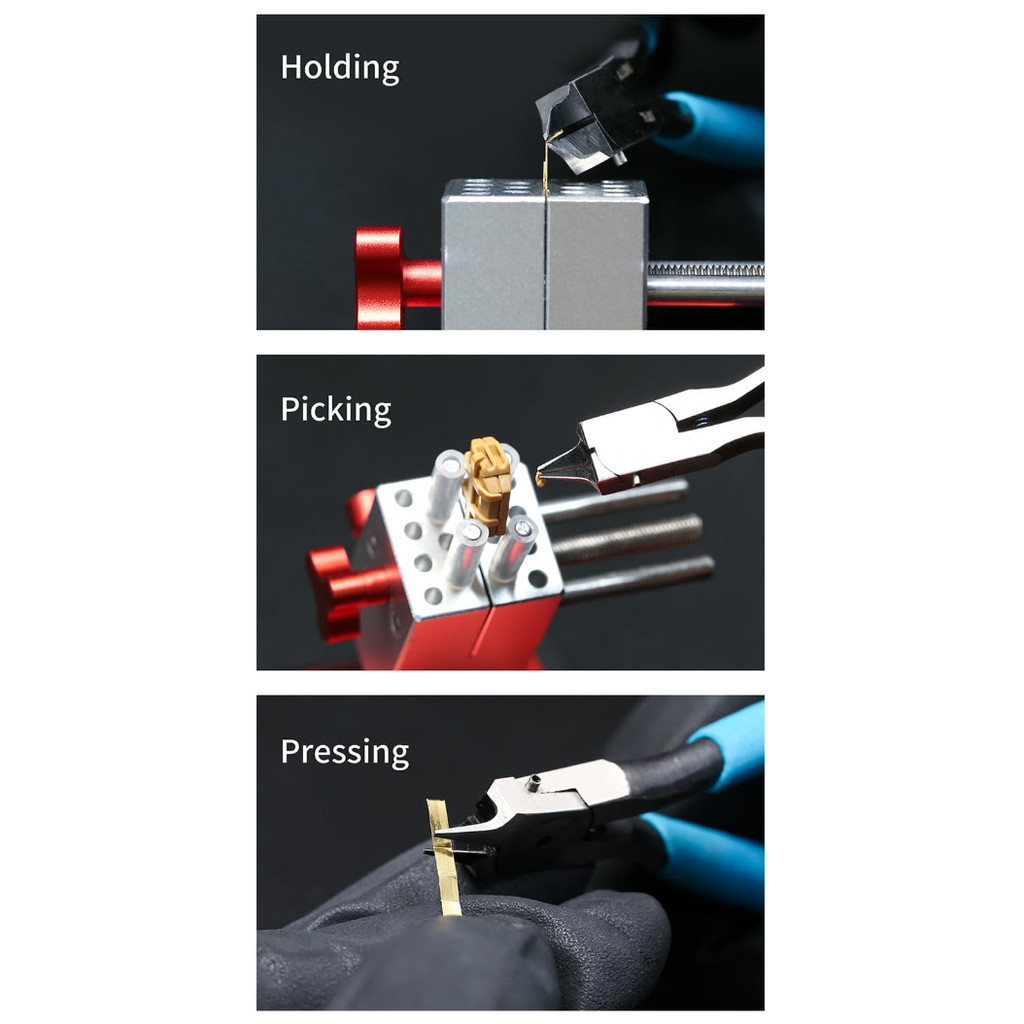 Holding

Picking

Pressing