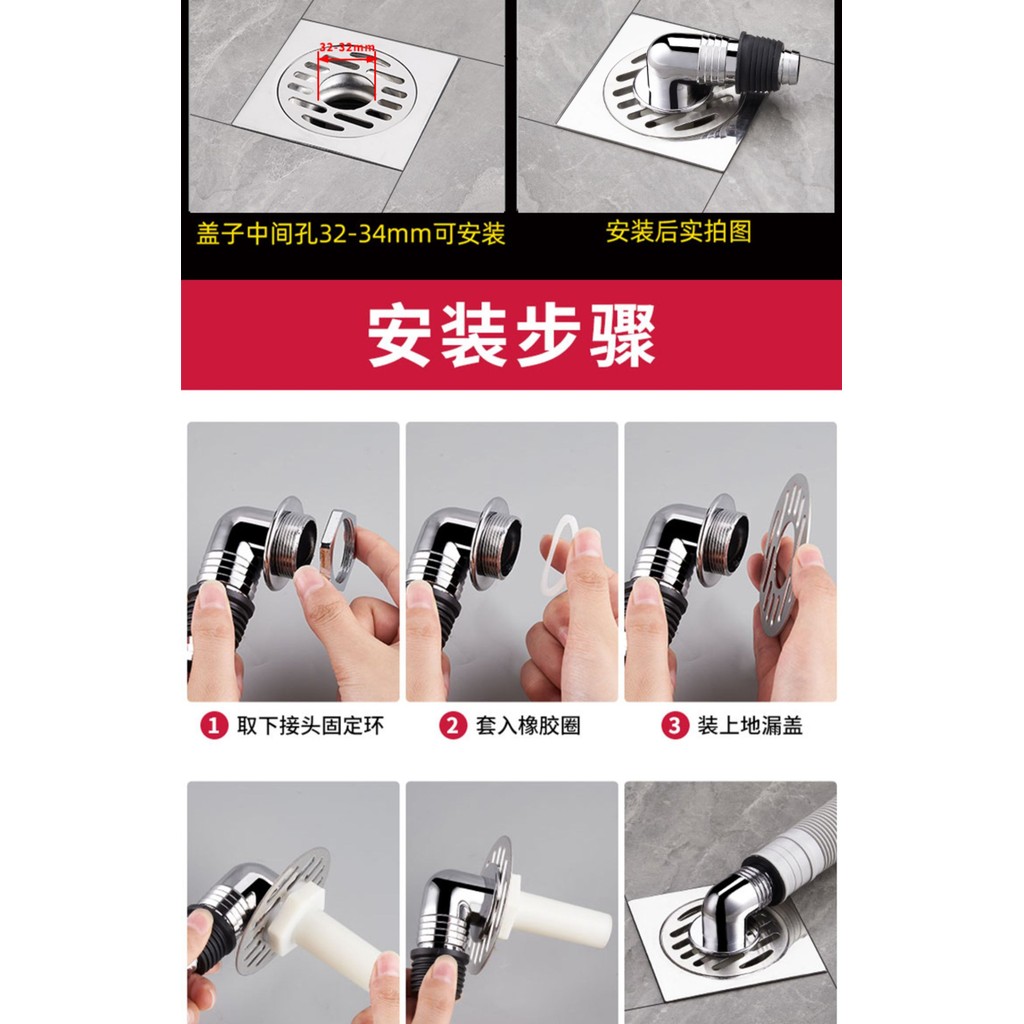 32-32mm

盖子中间孔32-34mm可安装

安装后实拍图

安装步骤

1 取下接头固定环

2 套入橡胶圈

3 装上地漏盖