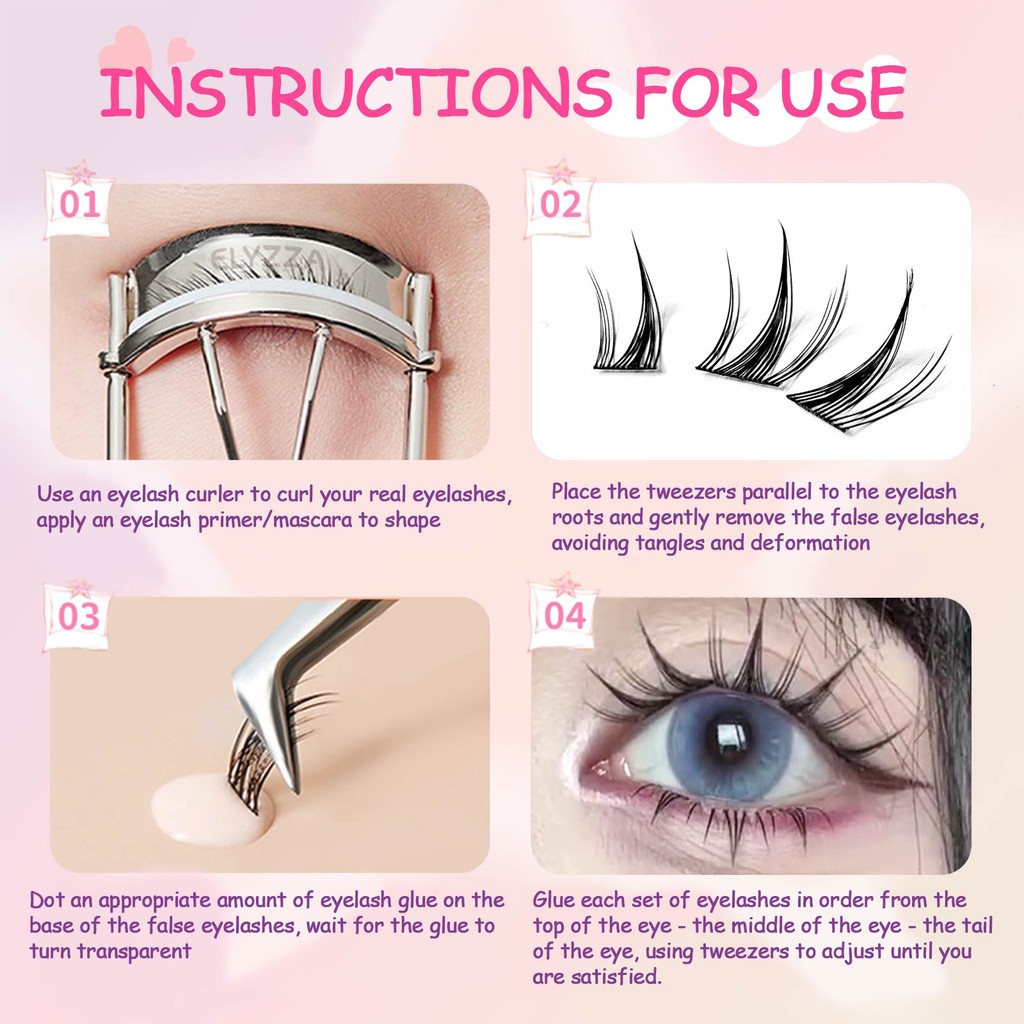 INSTRUCTIONS FOR USE

01

ELYZZA

Use an eyelash curler to curl your real eyelashes, apply an eyelash primer/mascara to shape

02

Place the tweezers parallel to the eyelash roots and gently remove the false eyelashes, avoiding tangles and deformation

03

Dot an appropriate amount of eyelash glue on the base of the false eyelashes, wait for the glue to turn transparent

04

Glue each set of eyelashes in order from the top of the eye - the middle of the eye - the tail of the eye, using tweezers to adjust until you are satisfied.