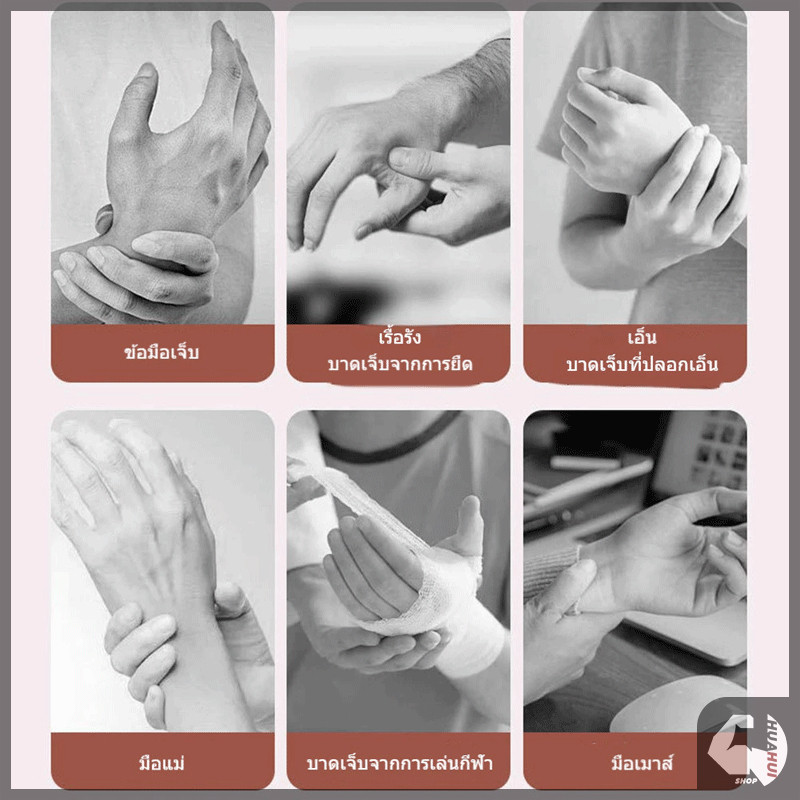 ข้อมือเจ็บ

เรื้อรัง
บาดเจ็บจากการยืด

เอ็น
บาดเจ็บที่ปลอกเอ็น

มือแม่

บาดเจ็บจากการเล่นกีฬา

มือเมาส์

HUAHUI
SHOP