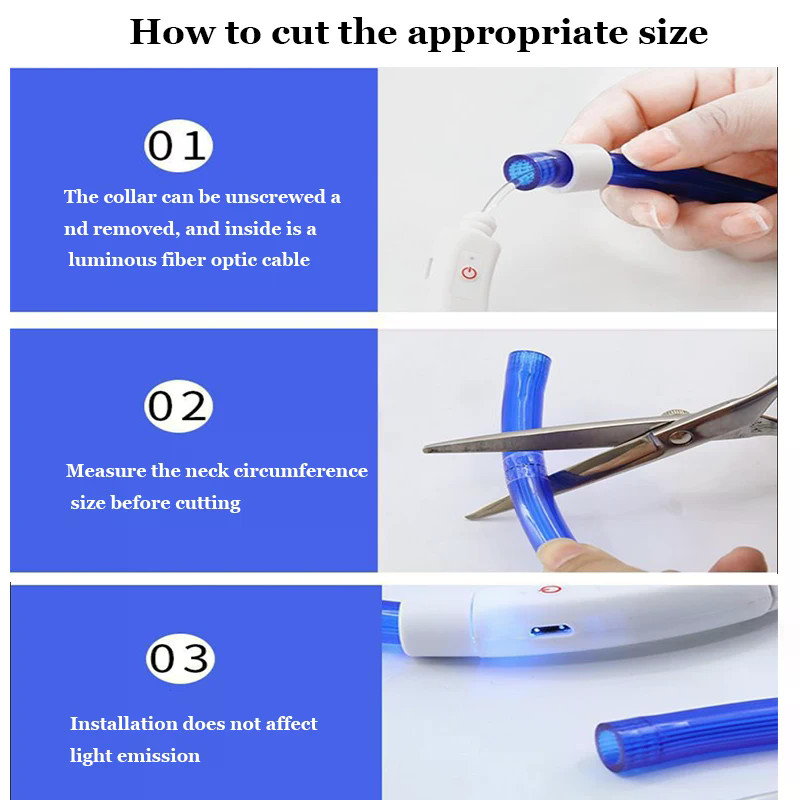 How to cut the appropriate size

01

The collar can be unscrewed a nd removed, and inside is a luminous fiber optic cable

02

Measure the neck circumference size before cutting

03

Installation does not affect light emission