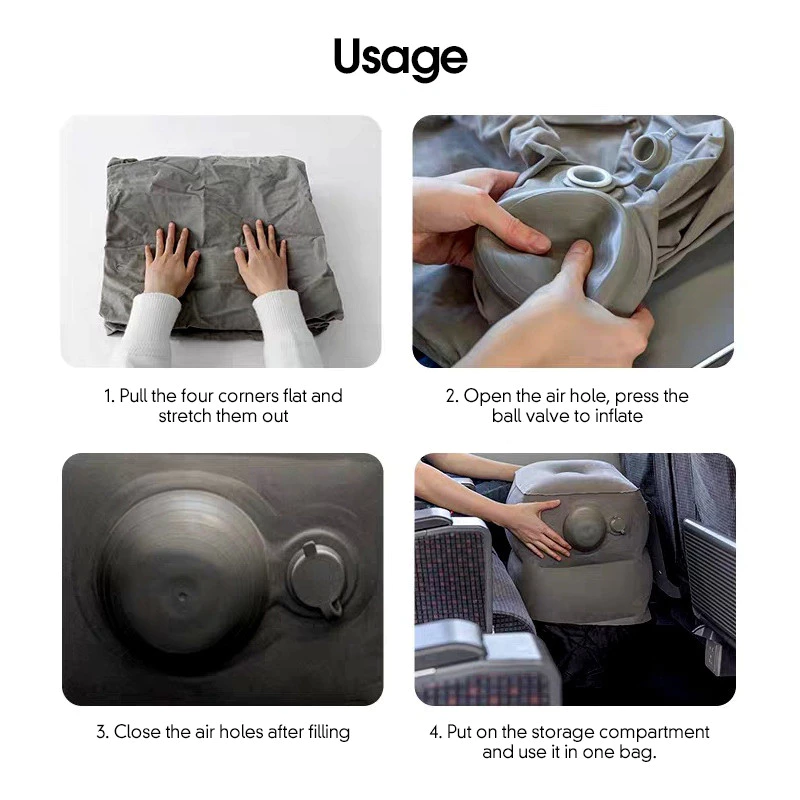 Usage

1. Pull the four corners flat and stretch them out

2. Open the air hole, press the ball valve to inflate

3. Close the air holes after filling

4. Put on the storage compartment and use it in one bag.