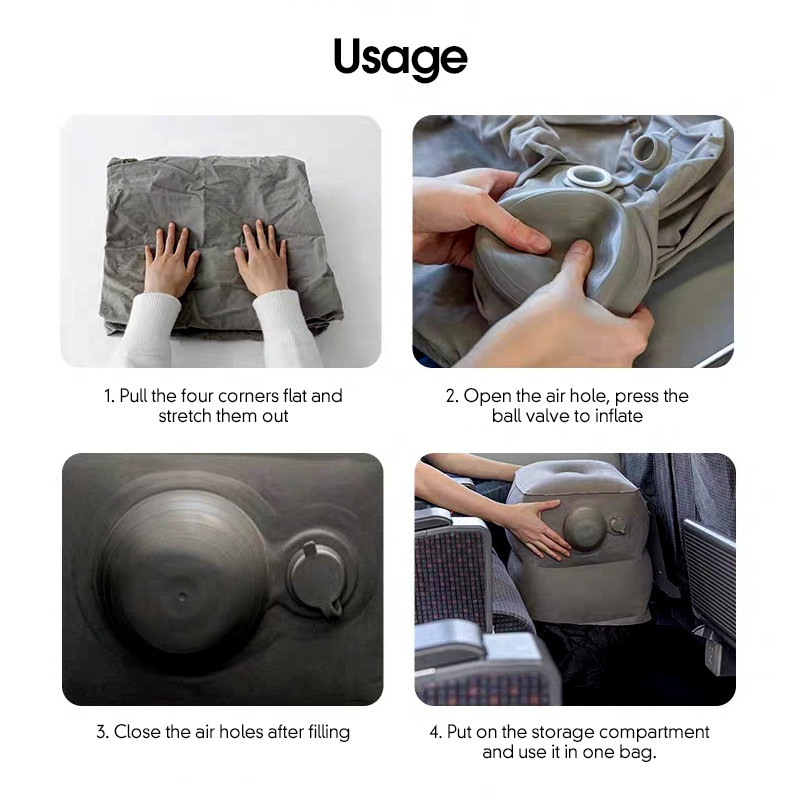 Usage

1. Pull the four corners flat and stretch them out

2. Open the air hole, press the ball valve to inflate

3. Close the air holes after filling

4. Put on the storage compartment and use it in one bag.