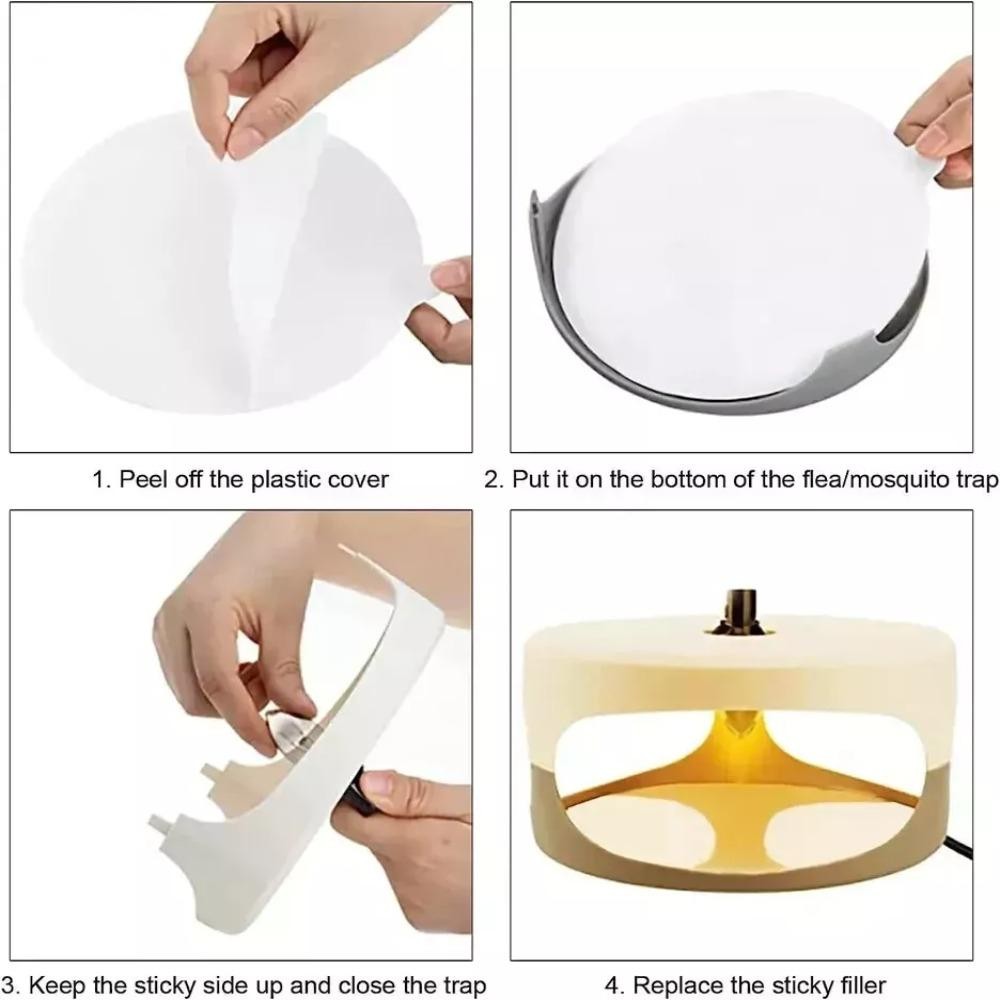 1. Peel off the plastic cover

2. Put it on the bottom of the flea/mosquito trap

3. Keep the sticky side up and close the trap

4. Replace the sticky filler