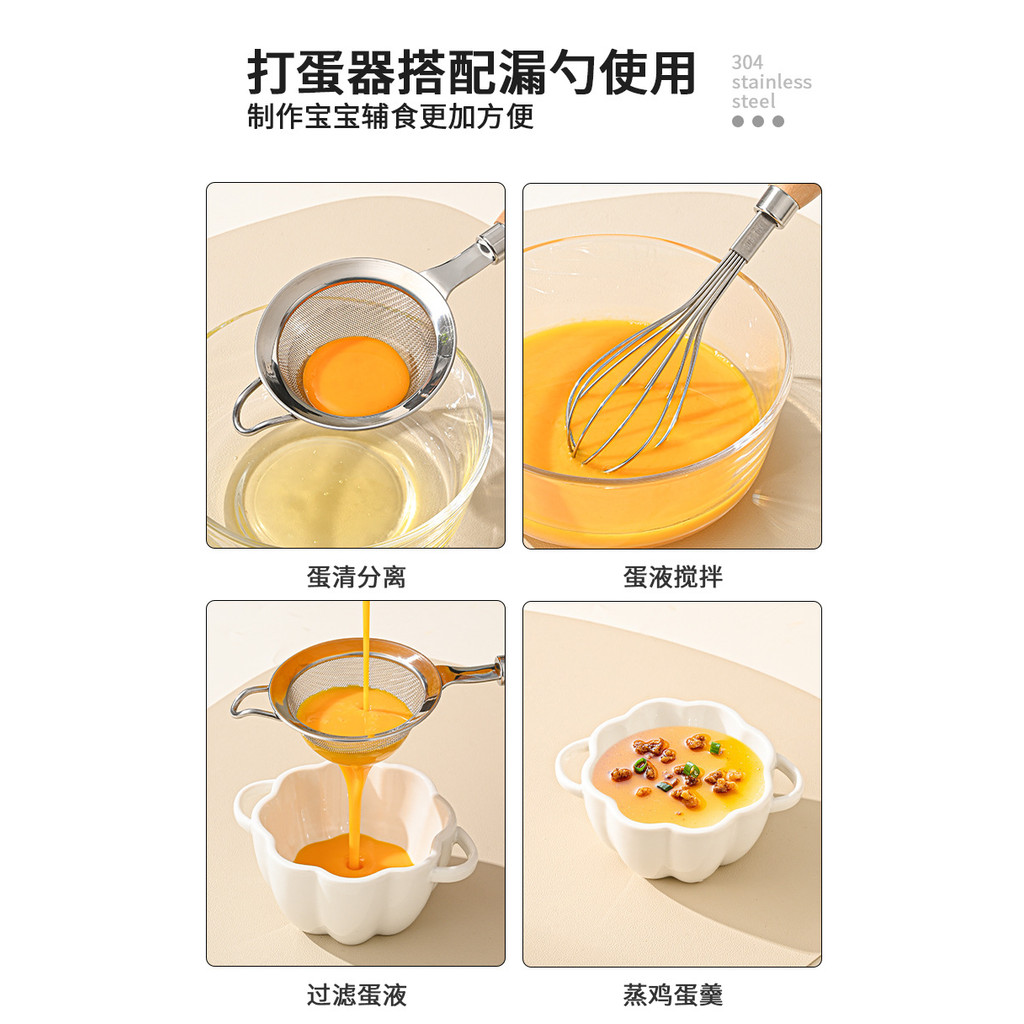 打蛋器搭配漏勺使用
制作宝宝辅食更加方便

304
stainless
steel

蛋清分离

蛋液搅拌

过滤蛋液

蒸鸡蛋羹