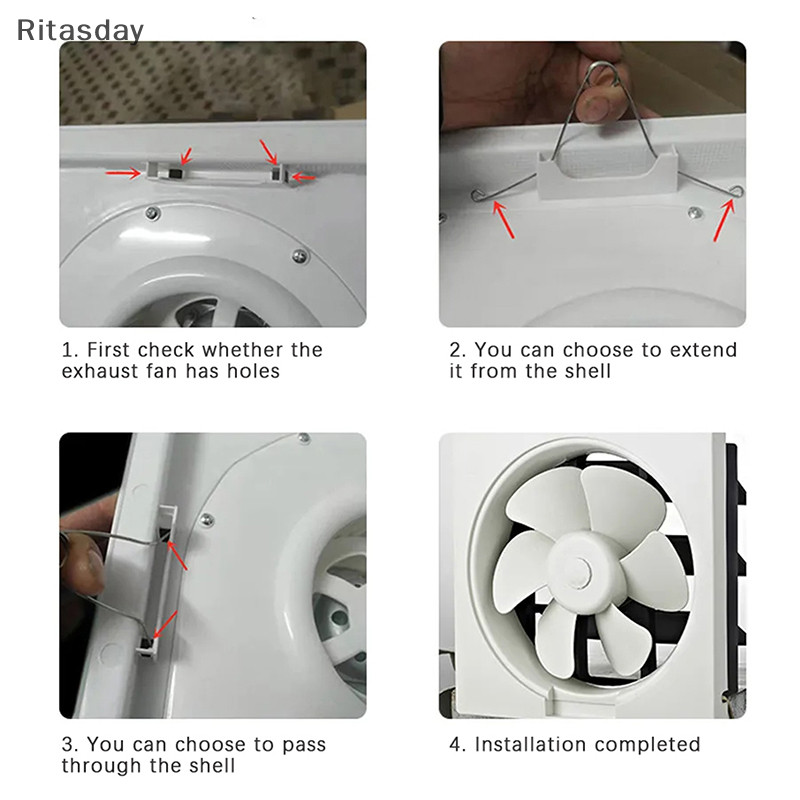 Ritasday

1. First check whether the exhaust fan has holes

2. You can choose to extend it from the shell

3. You can choose to pass through the shell

4. Installation completed