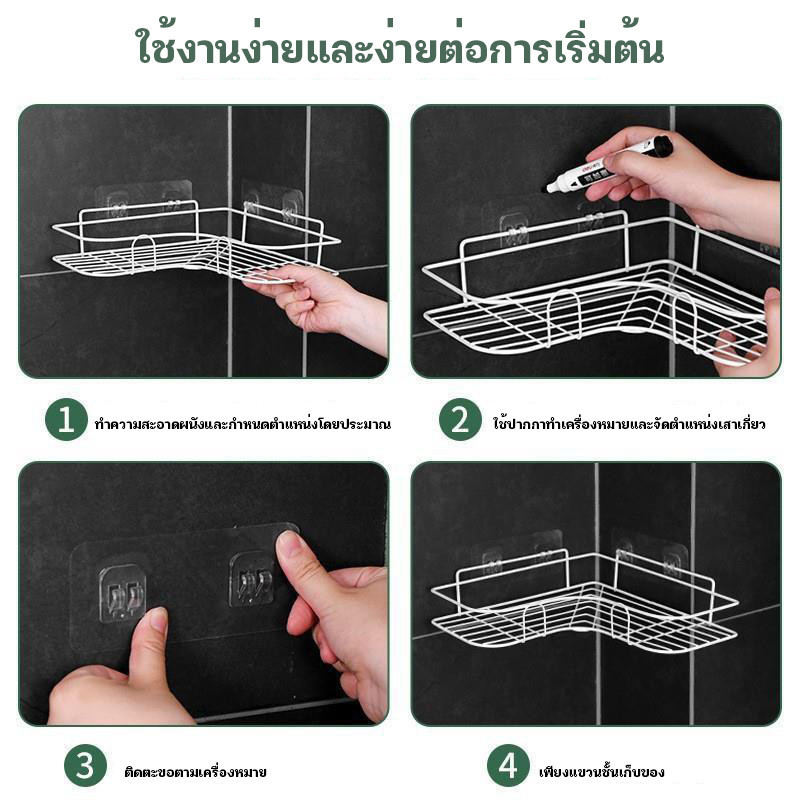 ใช้งานง่ายและง่ายต่อการเริ่มต้น

1 ทำความสะอาดผนังและกำหนดตำแหน่งโดยประมาณ

2 ใช้ปากกาทำเครื่องหมายและจัดตำแหน่งเสาเกี่ยว

3 ติดตะขอตามเครื่องหมาย

4 เพียงแขวนชั้นเก็บของ