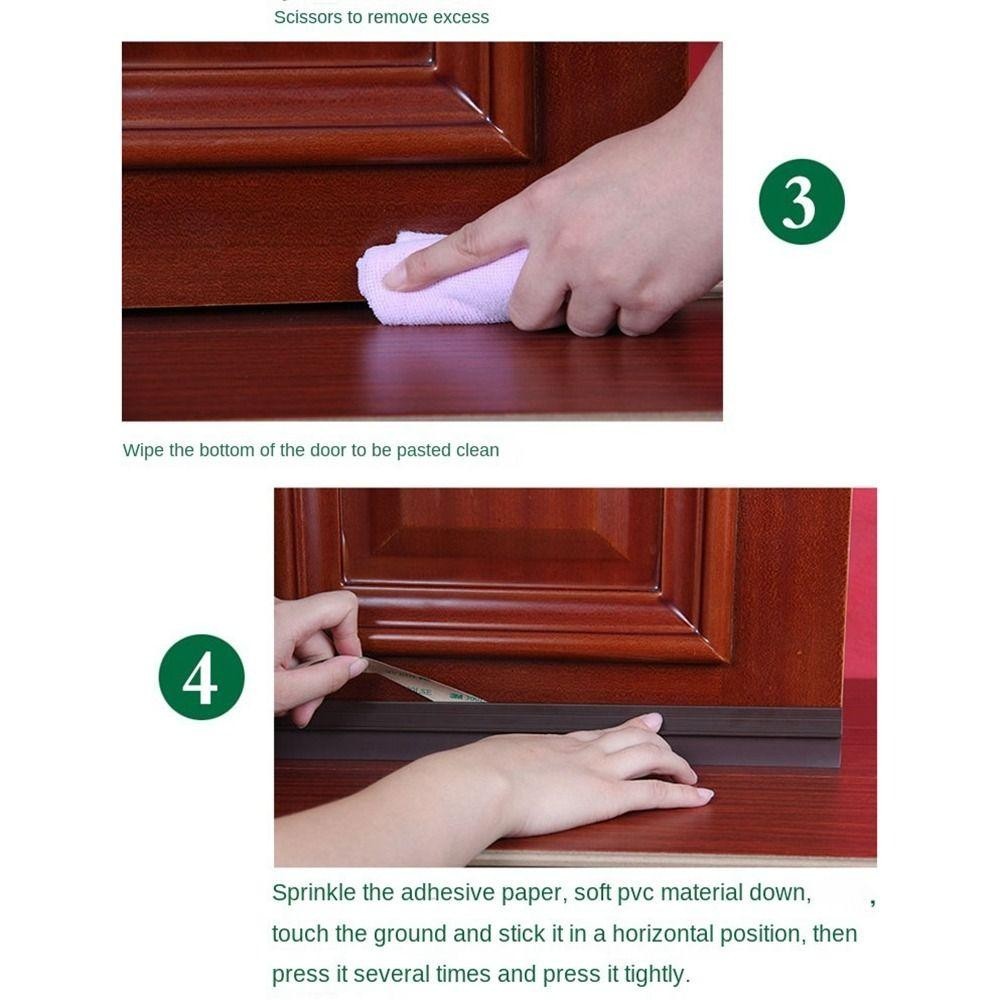 Scissors to remove excess

3

Wipe the bottom of the door to be pasted clean

4

Sprinkle the adhesive paper, soft pvc material down, , touch the ground and stick it in a horizontal position, then press it several times and press it tightly.