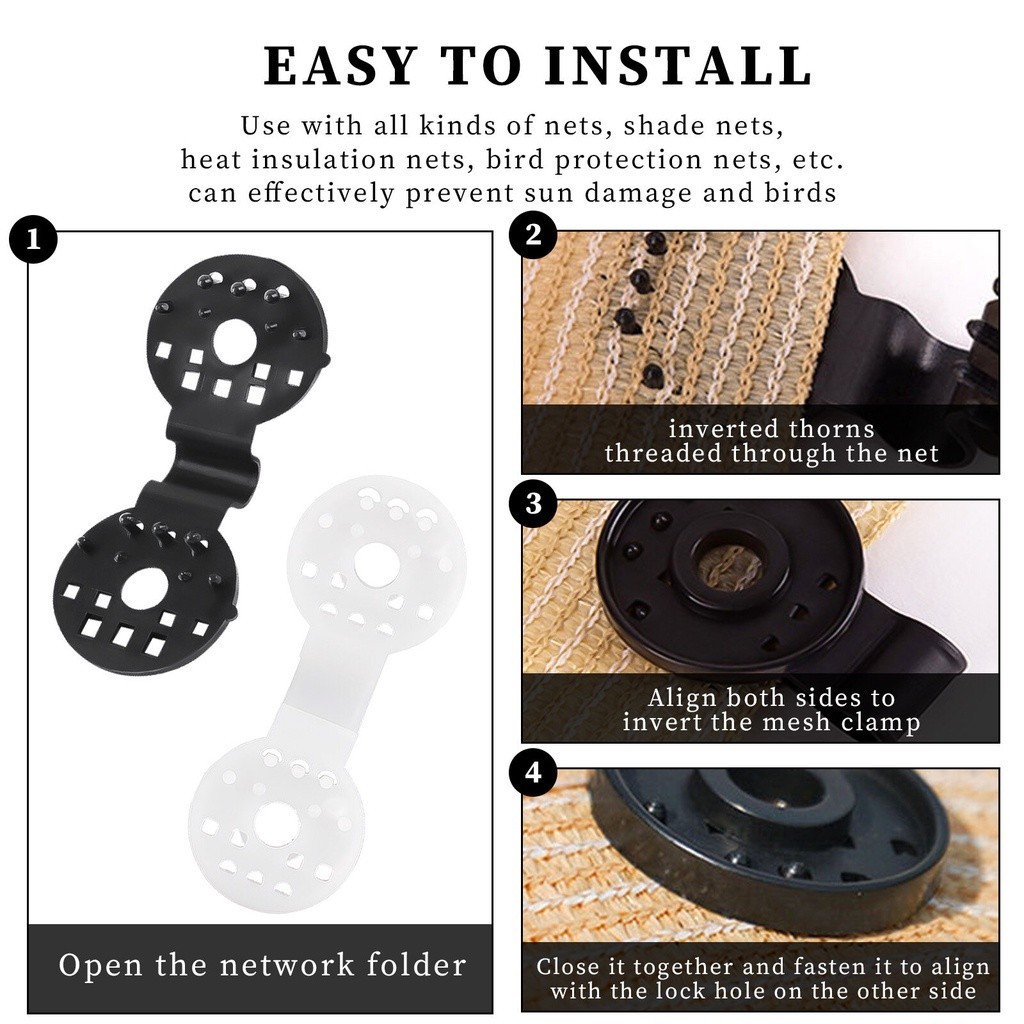 EASY TO INSTALL

Use with all kinds of nets, shade nets,
heat insulation nets, bird protection nets, etc.
can effectively prevent sun damage and birds

1

Open the network folder

2

inverted thorns
threaded through the net

3

Align both sides to
invert the mesh clamp

4

Close it together and fasten it to align
with the lock hole on the other side