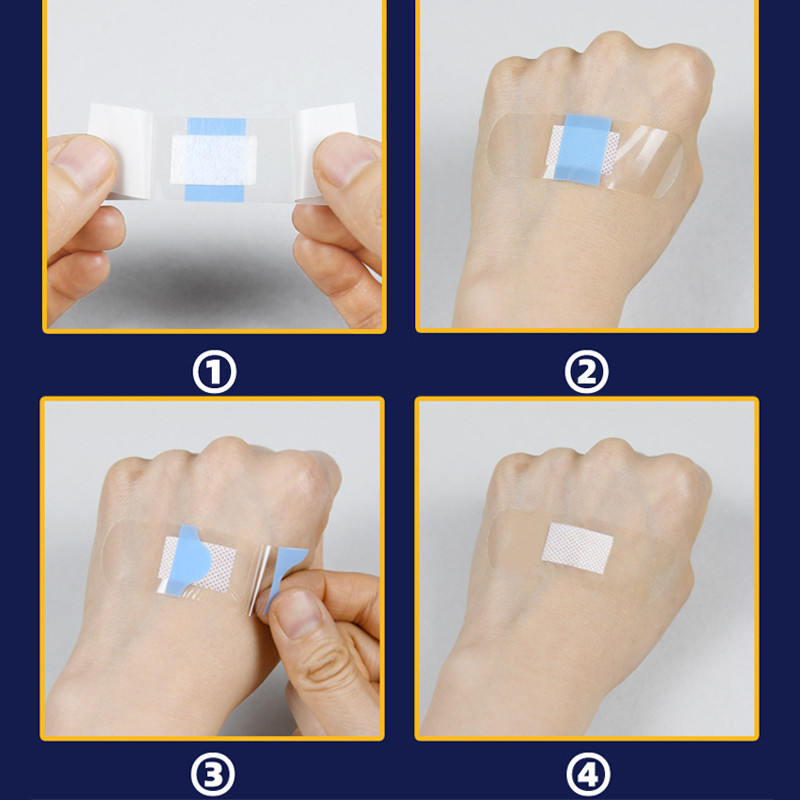 ①

②

③

④