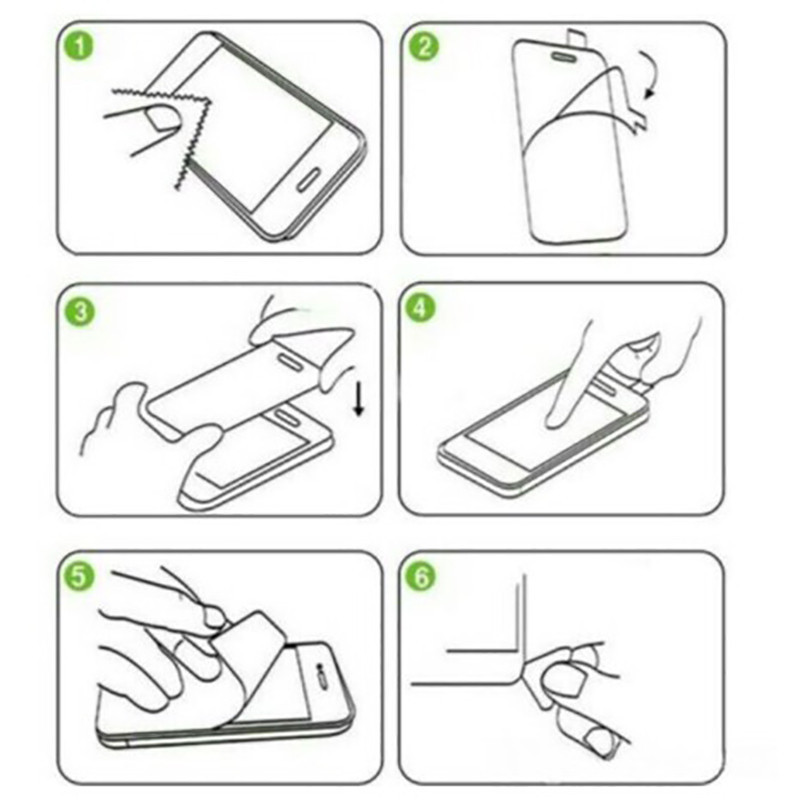 1

2

3

4

5

6