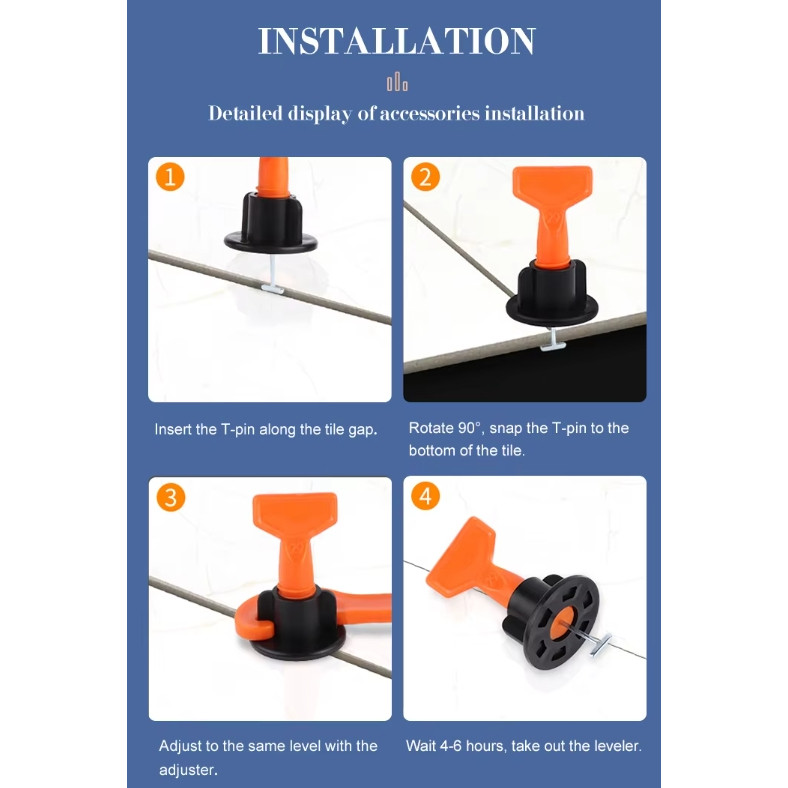 INSTALLATION

Detailed display of accessories installation

1

Insert the T-pin along the tile gap.

2

Rotate 90°, snap the T-pin to the bottom of the tile.

3

Adjust to the same level with the adjuster.

4

Wait 4-6 hours, take out the leveler.