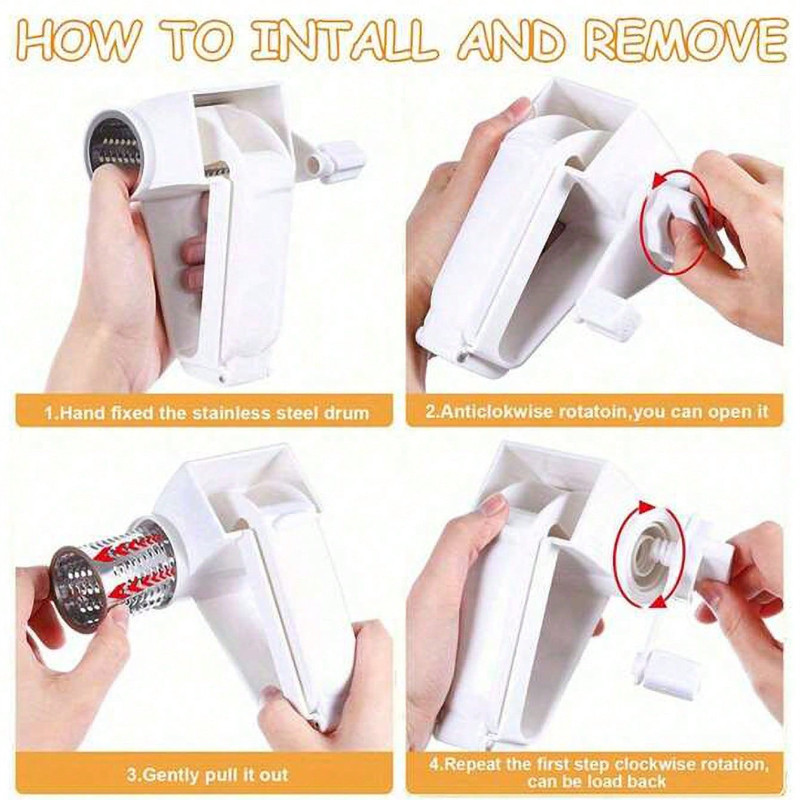 HOW TO INTALL AND REMOVE

1.Hand fixed the stainless steel drum

2.Anticlokwise rotatoin,you can open it

3.Gently pull it out

4.Repeat the first step clockwise rotation, can be load back