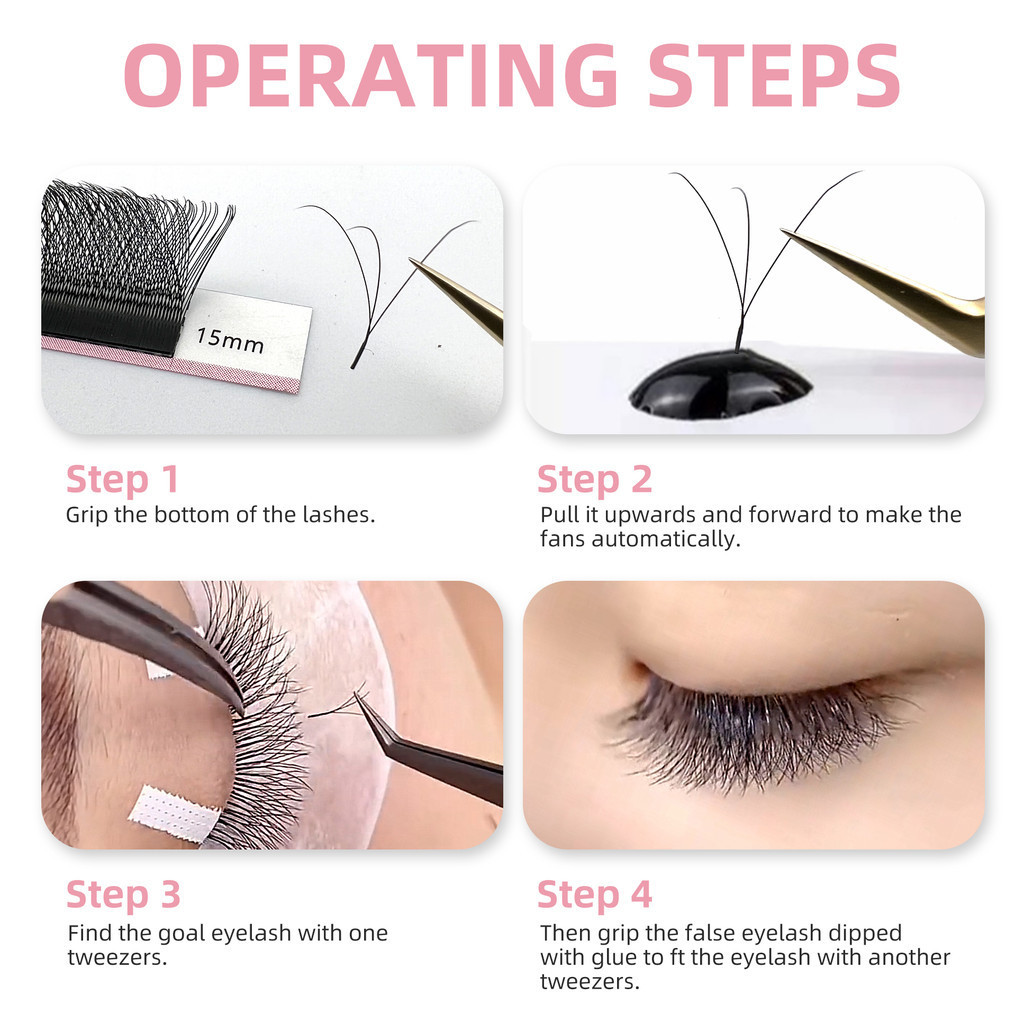 OPERATING STEPS

15mm

Step 1
Grip the bottom of the lashes.

Step 2
Pull it upwards and forward to make the fans automatically.

Step 3
Find the goal eyelash with one tweezers.

Step 4
Then grip the false eyelash dipped with glue to ft the eyelash with another tweezers.