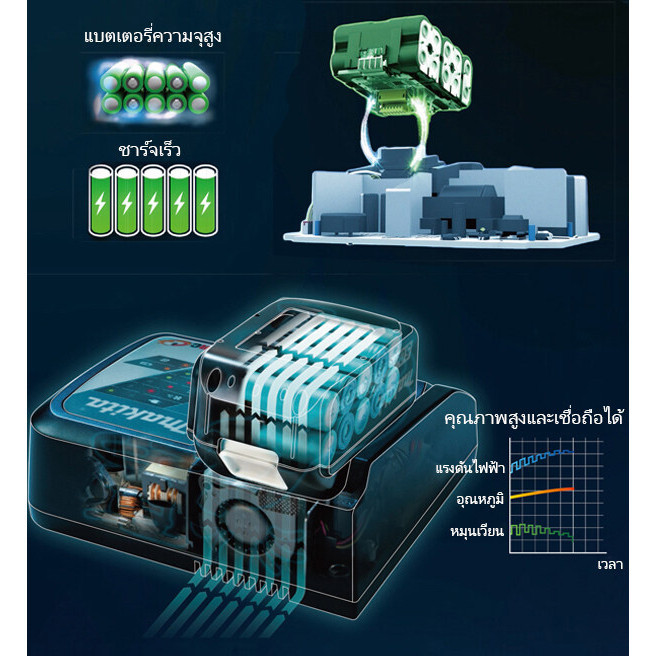 แบตเตอรี่ความจุสูง

ชาร์จเร็ว

makita

คุณภาพสูงและเชื่อถือได้

แรงดันไฟฟ้า

อุณหภูมิ

หมุนเวียน

เวลา